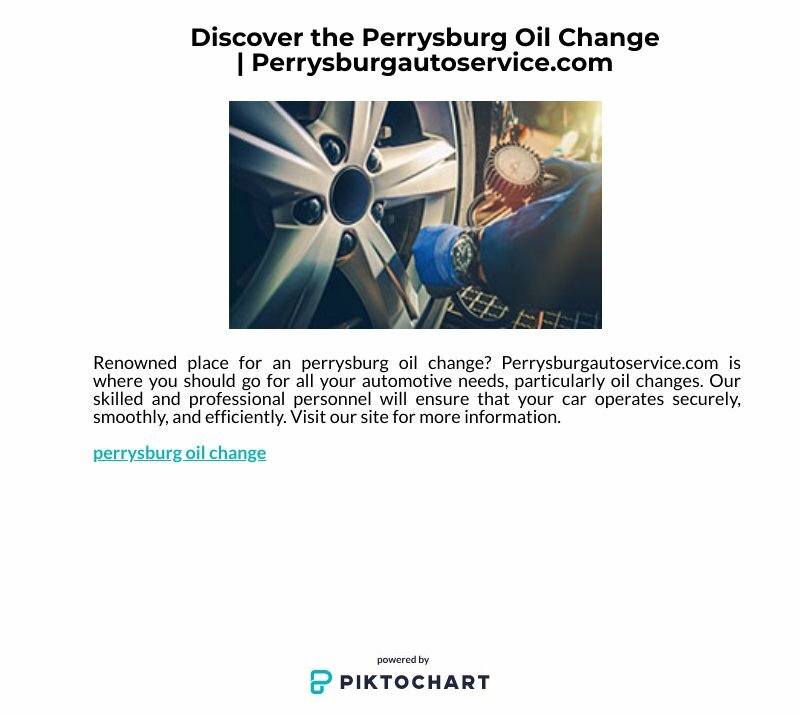 Discover the Perrysburg Oil Change | Perrysburgautoservice.com

Renowned place for an perrysburg oil change? Perrysburgautoservice.com is where you should go for all your automotive needs, particularly oil changes. Our skilled and professional personnel will ensure that your car operates securely, smoothly, and efficiently. Visit our site for more information.

perrysburg oil change

powered by
PIKTOCHART