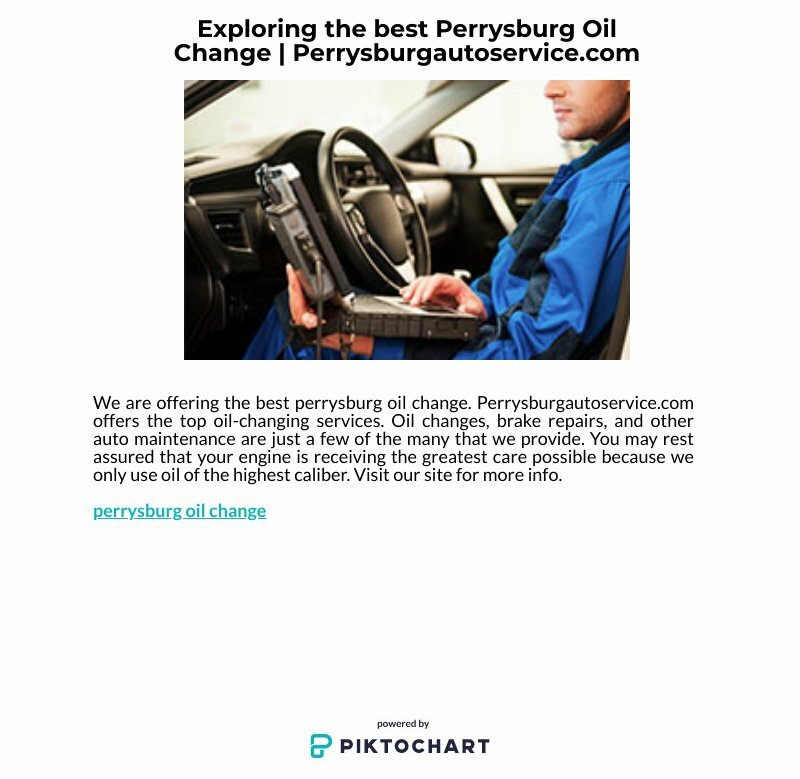 Exploring the best Perrysburg Oil Change | Perrysburgautoservice.com

We are offering the best perrysburg oil change. Perrysburgautoservice.com offers the top oil-changing services. Oil changes, brake repairs, and other auto maintenance are just a few of the many that we provide. You may rest assured that your engine is receiving the greatest care possible because we only use oil of the highest caliber. Visit our site for more info.

perrysburg oil change

powered by
PIKTOCHART