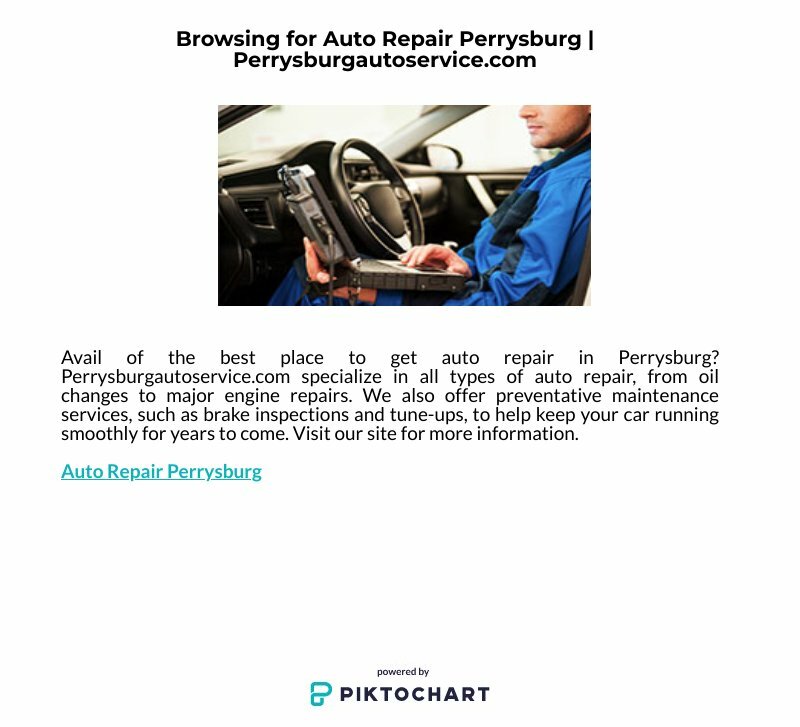 Browsing for Auto Repair Perrysburg | Perrysburgautoservice.com

Avail of the best place to get auto repair in Perrysburg? Perrysburgautoservice.com specialize in all types of auto repair, from oil changes to major engine repairs. We also offer preventative maintenance services, such as brake inspections and tune-ups, to help keep your car running smoothly for years to come. Visit our site for more information.

Auto Repair Perrysburg

powered by
PIKTOCHART