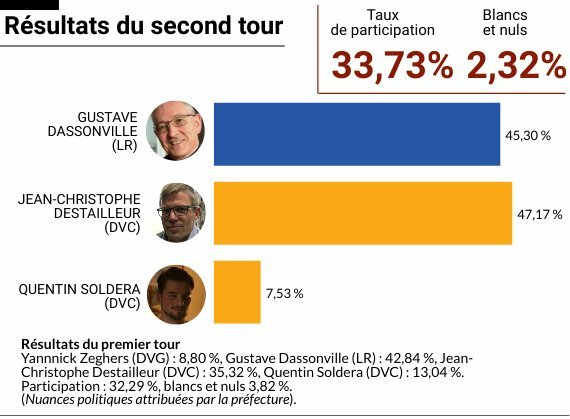 Résultats du second tour

Taux de participation
33,73%

Blancs et nuls
2,32%

GUSTAVE DASSONVILLE (LR)
45,30 %

JEAN-CHRISTOPHE DESTAILLEUR (DVC)
47,17 %

QUENTIN SOLDERA (DVC)
7,53 %

Résultats du premier tour
Yannnick Zeghers (DVG) : 8,80 %, Gustave Dassonville (LR) : 42,84 %, Jean-Christophe Destailleur (DVC) : 35,32 %, Quentin Soldera (DVC) : 13,04 %.
Participation : 32,29 %, blancs et nuls 3,82 %.
(Nuances politiques attribuées par la préfecture).