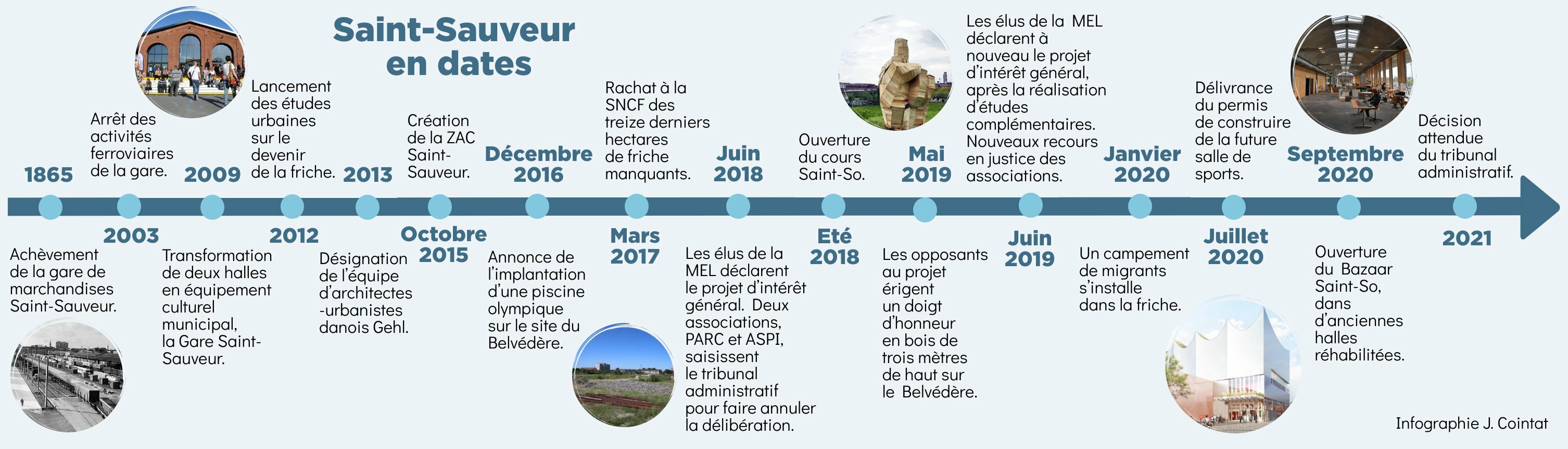 Saint-Sauveur en dates

1865
Achèvement de la gare de marchandises Saint-Sauveur.

2003
Arrêt des activités ferroviaires de la gare.

2009
Transformation de deux halles en équipement culturel municipal, la Gare Saint-Sauveur.

2012
Lancement des études urbaines sur le devenir de la friche.

2013
Désignation de l'équipe d'architectes -urbanistes danois Gehl.

Octobre 2015
Création de la ZAC Saint-Sauveur.

Décembre 2016
Annonce de l'implantation d'une piscine olympique sur le site du Belvédère.

Mars 2017
Rachat à la SNCF des treize derniers hectares de friche manquants.

Juin 2018
Les élus de la MEL déclarent le projet d'intérêt général. Deux associations, PARC et ASPI, saisissent le tribunal administratif pour faire annuler la délibération.

Eté 2018
Ouverture du cours Saint-So.

Mai 2019
Les opposants au projet érigent un doigt d'honneur en bois de trois mètres de haut sur le Belvédère.

Juin 2019
Les élus de la MEL déclarent à nouveau le projet d'intérêt général, après la réalisation d'études complémentaires. Nouveaux recours en justice des associations.

Janvier 2020
Un campement de migrants s'installe dans la friche.

Juillet 2020
Délivrance du permis de construire de la future salle de sports.

Septembre 2020
Ouverture du Bazaar Saint-So, dans d'anciennes halles réhabilitées.

2021
Décision attendue du tribunal administratif.

Infographie J. Cointat