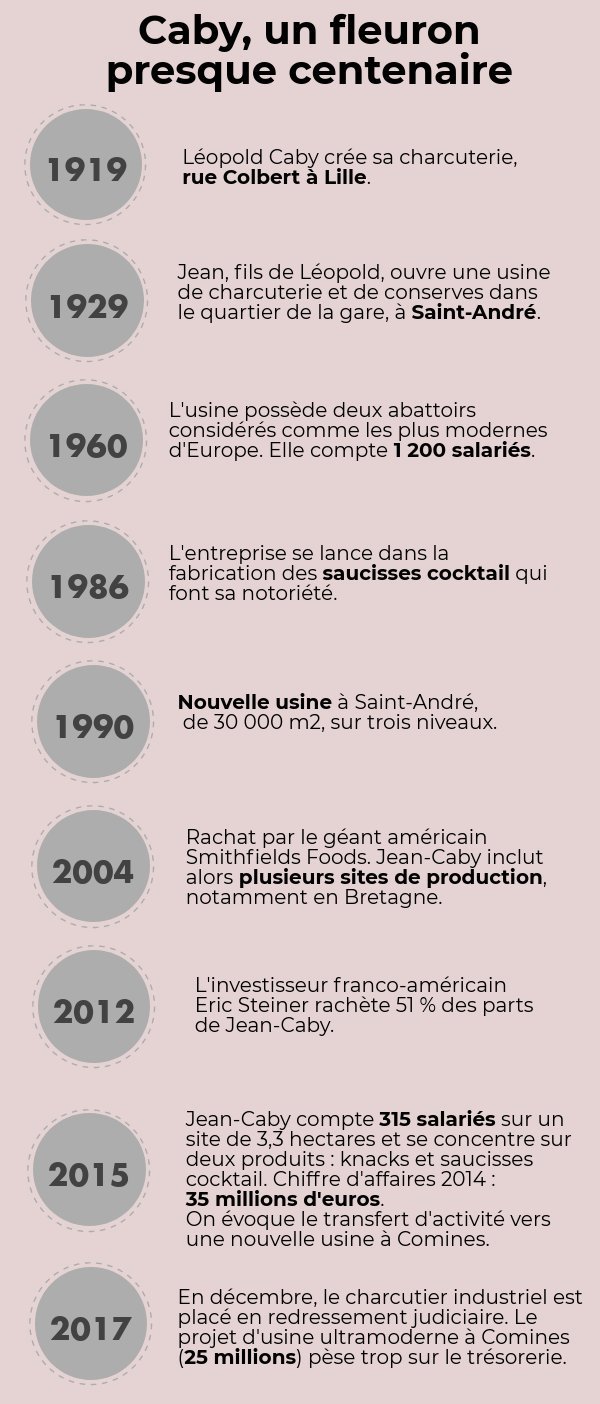 Caby, un fleuron presque centenaire

1919

Léopold Caby crée sa charcuterie, rue Colbert à Lille.

1929

Jean, fils de Léopold, ouvre une usine de charcuterie et de conserves dans le quartier de la gare, à Saint-André.

1960

L'usine possède deux abattoirs considérés comme les plus modernes d'Europe. Elle compte 1 200 salariés.

1986

L'entreprise se lance dans la fabrication des saucisses cocktail qui font sa notoriété.

1990

Nouvelle usine à Saint-André, de 30 000 m2, sur trois niveaux.

2004

Rachat par le géant américain Smithfields Foods. Jean-Caby inclut alors plusieurs sites de production, notamment en Bretagne.

2012

L'investisseur franco-américain Eric Steiner rachète 51 % des parts de Jean-Caby.

2015

Jean-Caby compte 315 salariés sur un site de 3,3 hectares et se concentre sur deux produits : knacks et saucisses cocktail. Chiffre d'affaires 2014 : 35 millions d'euros.
On évoque le transfert d'activité vers une nouvelle usine à Comines.

2017

En décembre, le charcutier industriel est placé en redressement judiciaire. Le projet d'usine ultramoderne à Comines (25 millions) pèse trop sur le trésorerie.