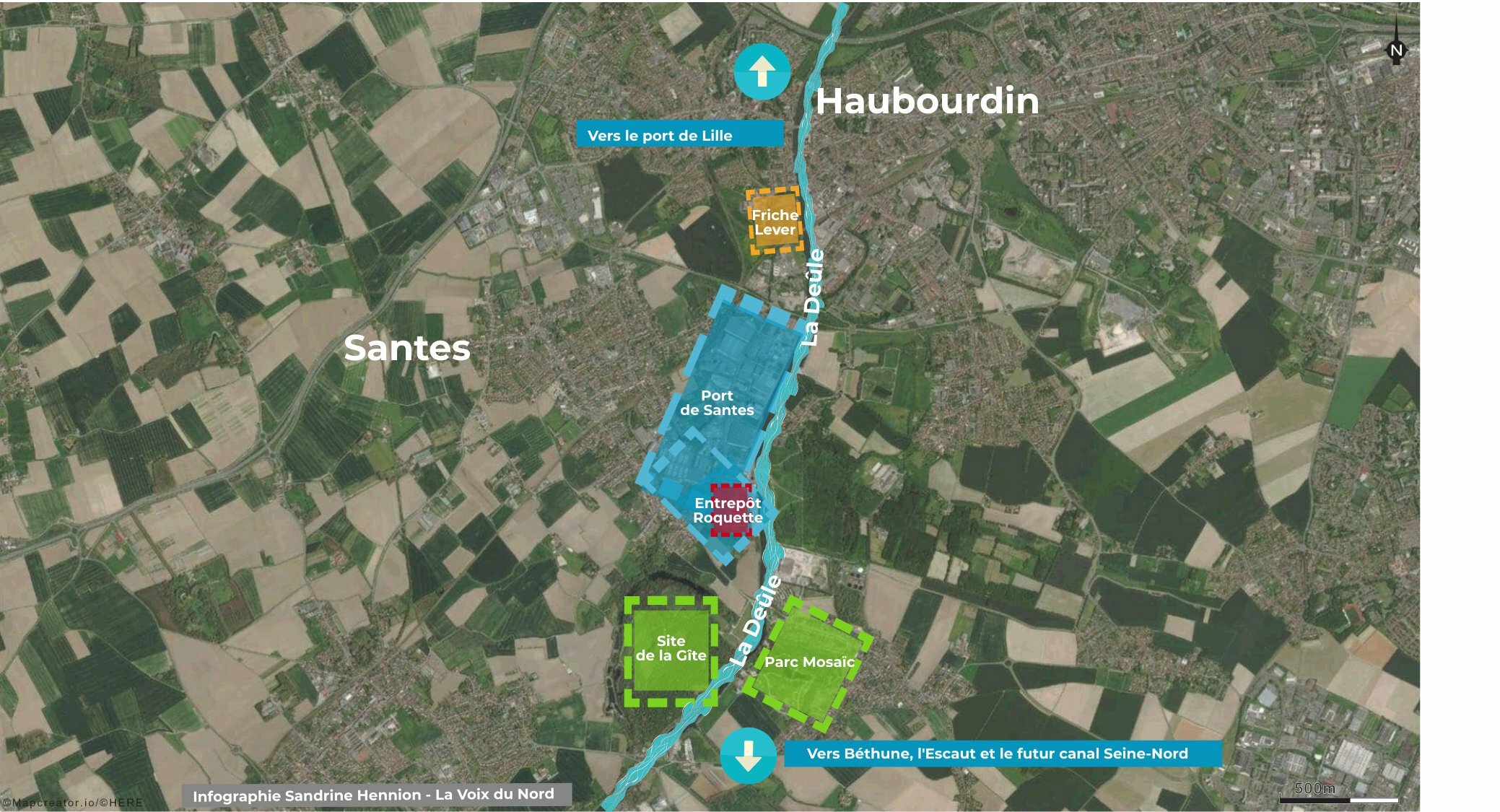 N

Haubourdin

Vers le port de Lille

Friche Lever

La Deûle

Santes

Port de Santes

Entrepôt Roquette

La Deûle

Site de la Gîte

Parc Mosaïc

Vers Béthune, l'Escaut et le futur canal Seine-Nord

Infographie Sandrine Hennion - La Voix du Nord

©Mapcreator.io/©HERE

500m