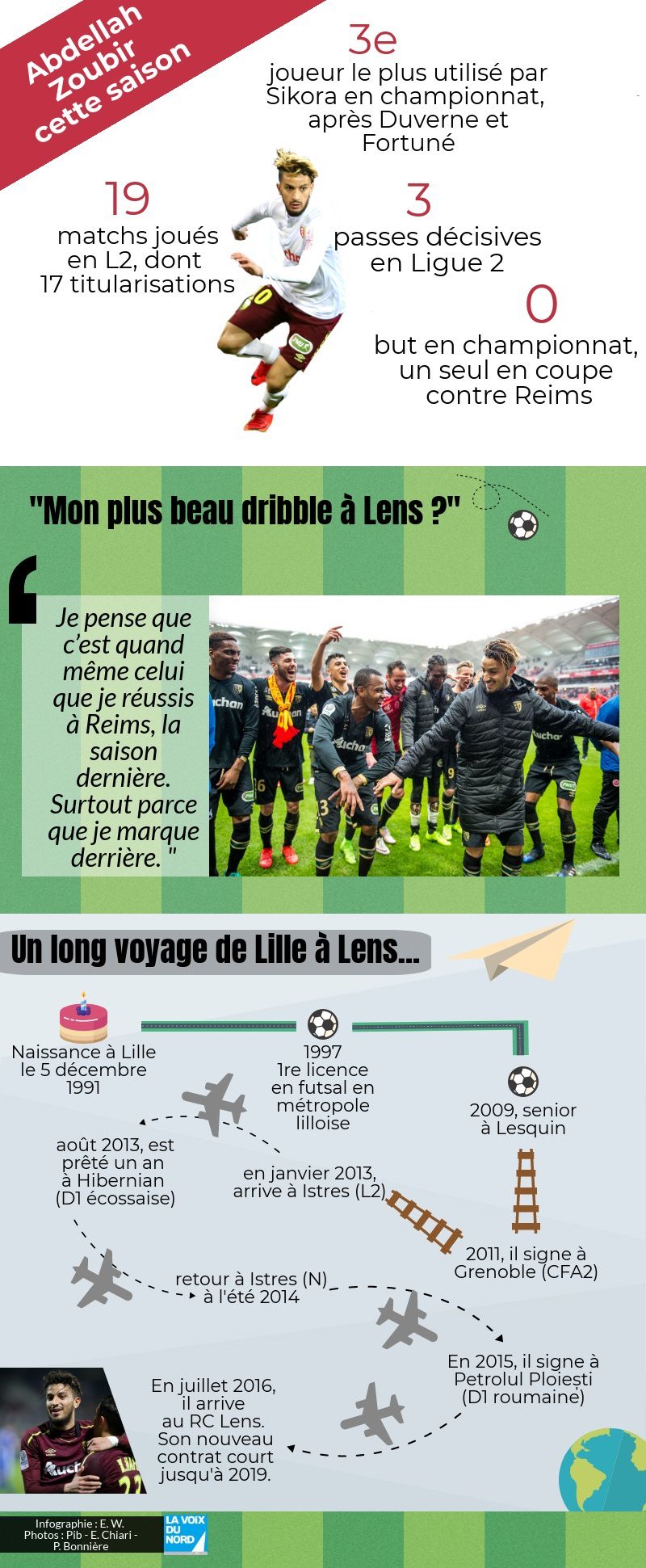 Abdellah Zoubir cette saison

3e
joueur le plus utilisé par Sikora en championnat, après Duverne et Fortuné

19
matchs joués en L2, dont 17 titularisations

3
passes décisives en Ligue 2

0
but en championnat, un seul en coupe contre Reims

"Mon plus beau dribble à Lens ?"

Je pense que c'est quand même celui que je réussis à Reims, la saison dernière. Surtout parce que je marque derrière. "

Un long voyage de Lille à Lens...

Naissance à Lille le 5 décembre 1991

1997
1re licence en futsal en métropole lilloise

2009, senior à Lesquin

2011, il signe à Grenoble (CFA2)

en janvier 2013, arrive à Istres (L2)

août 2013, est prêté un an à Hibernian (D1 écossaise)

retour à Istres (N) à l'été 2014

En 2015, il signe à Petrolul Ploiești (D1 roumaine)

En juillet 2016, il arrive au RC Lens. Son nouveau contrat court jusqu'à 2019.

Infographie : E. W.
Photos : Pib - E. Chiari - P. Bonnière

LA VOIX DU NORD