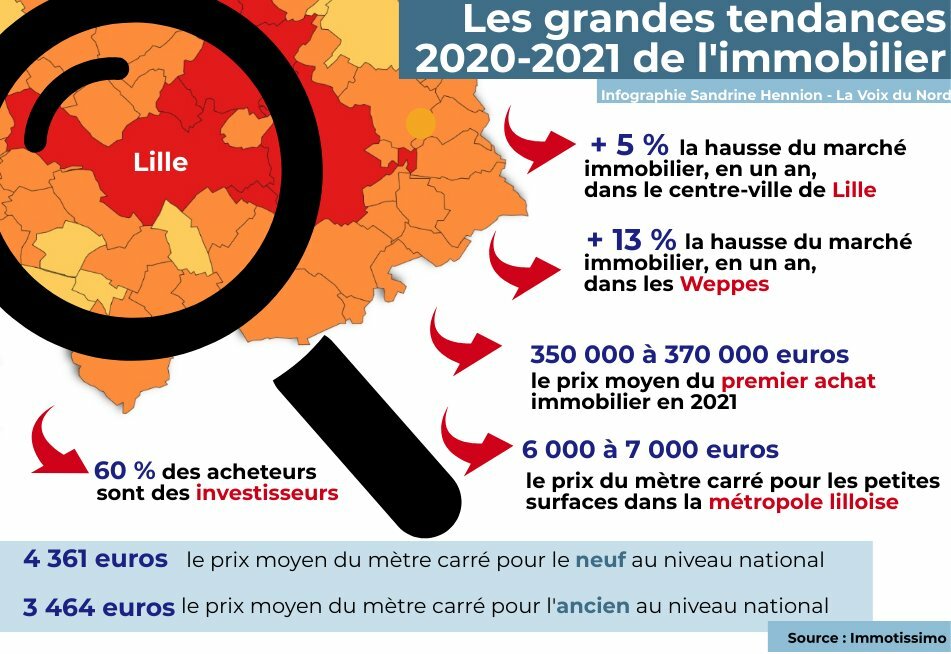 Les grandes tendances 2020-2021 de l'immobilier

Infographie Sandrine Hennion - La Voix du Nord

Lille

+ 5 % la hausse du marché immobilier, en un an, dans le centre-ville de Lille

+ 13 % la hausse du marché immobilier, en un an, dans les Weppes

350 000 à 370 000 euros le prix moyen du premier achat immobilier en 2021

6 000 à 7 000 euros le prix du mètre carré pour les petites surfaces dans la métropole lilloise

60 % des acheteurs sont des investisseurs

4 361 euros le prix moyen du mètre carré pour le neuf au niveau national

3 464 euros le prix moyen du mètre carré pour l'ancien au niveau national

Source : Immotissimo