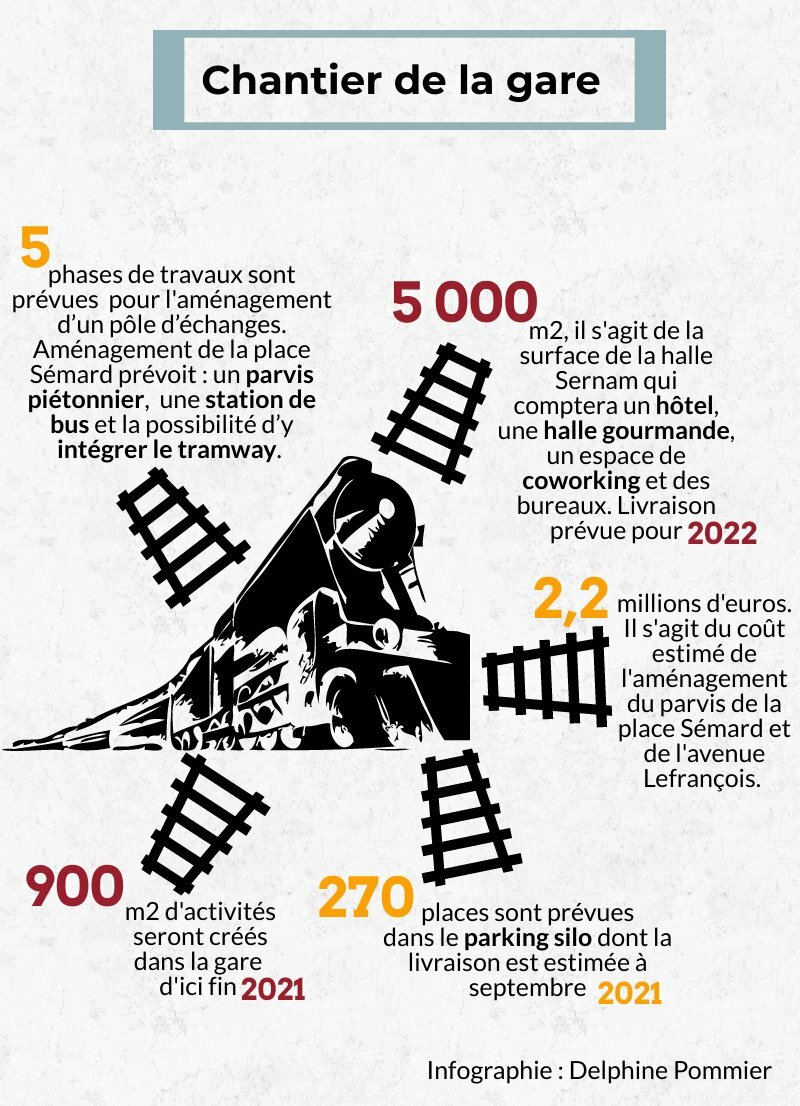 Chantier de la gare

5
phases de travaux sont prévues pour l'aménagement d'un pôle d'échanges. Aménagement de la place Sémard prévoit : un parvis piétonnier, une station de bus et la possibilité d'y intégrer le tramway.

5 000
m2, il s'agit de la surface de la halle Sernam qui comptera un hôtel, une halle gourmande, un espace de coworking et des bureaux. Livraison prévue pour 2022

2,2
millions d'euros. Il s'agit du coût estimé de l'aménagement du parvis de la place Sémard et de l'avenue Lefrançois.

900
m2 d'activités seront créés dans la gare d'ici fin 2021

270
places sont prévues dans le parking silo dont la livraison est estimée à septembre 2021

Infographie : Delphine Pommier