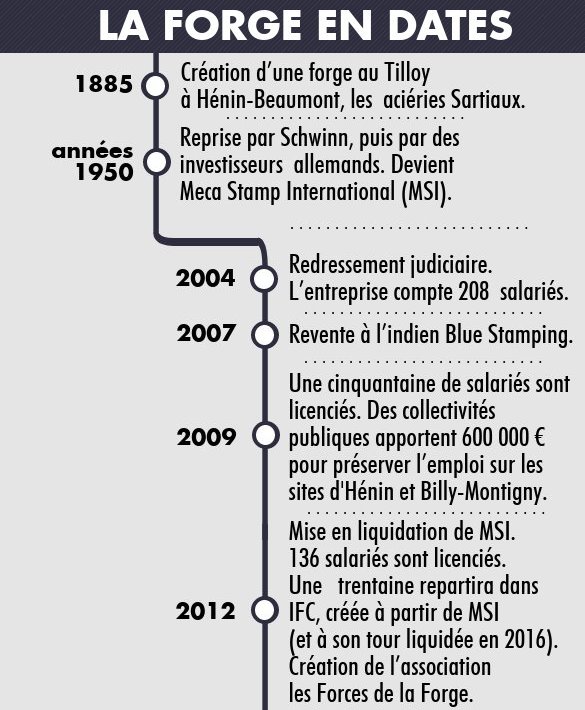 LA FORGE EN DATES

1885
Création d'une forge au Tilloy à Hénin-Beaumont, les aciéries Sartiaux.

années 1950
Reprise par Schwinn, puis par des investisseurs allemands. Devient Meca Stamp International (MSI).

2004
Redressement judiciaire. L'entreprise compte 208 salariés.

2007
Revente à l'indien Blue Stamping.

2009
Une cinquantaine de salariés sont licenciés. Des collectivités publiques apportent 600 000 € pour préserver l'emploi sur les sites d'Hénin et Billy-Montigny.

2012
Mise en liquidation de MSI. 136 salariés sont licenciés. Une trentaine repartira dans IFC, créée à partir de MSI (et à son tour liquidée en 2016). Création de l'association les Forces de la Forge.