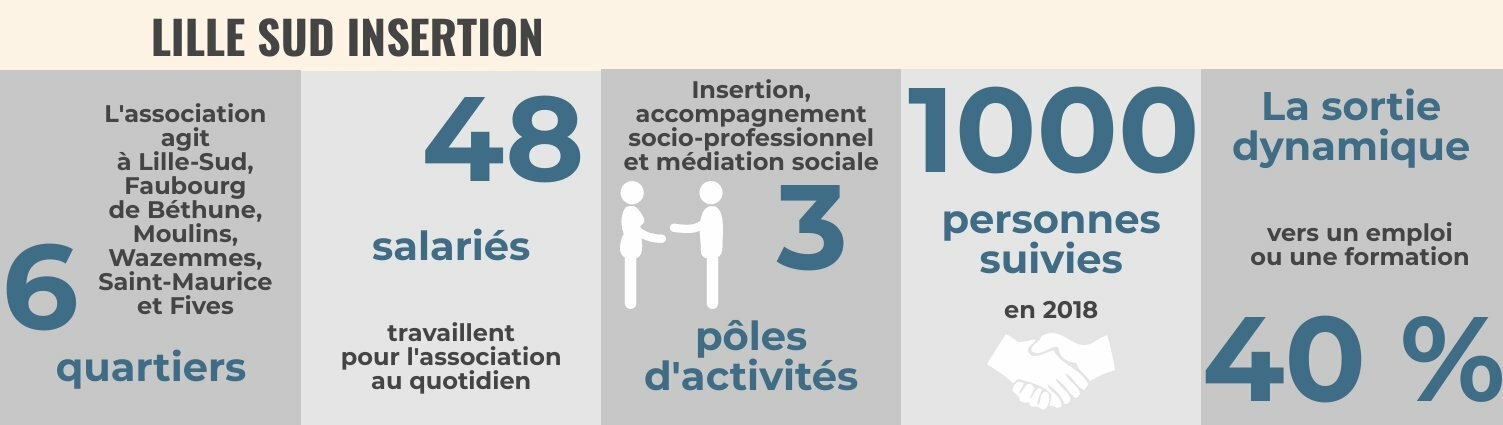 LILLE SUD INSERTION

L'association agit à Lille-Sud, Faubourg de Béthune, Moulins, Wazemmes, Saint-Maurice et Fives

6

quartiers

48

salariés

travaillent pour l'association au quotidien

Insertion, accompagnement socio-professionnel et médiation sociale

3

pôles d'activités

1000

personnes suivies

en 2018

La sortie dynamique

vers un emploi ou une formation

40 %