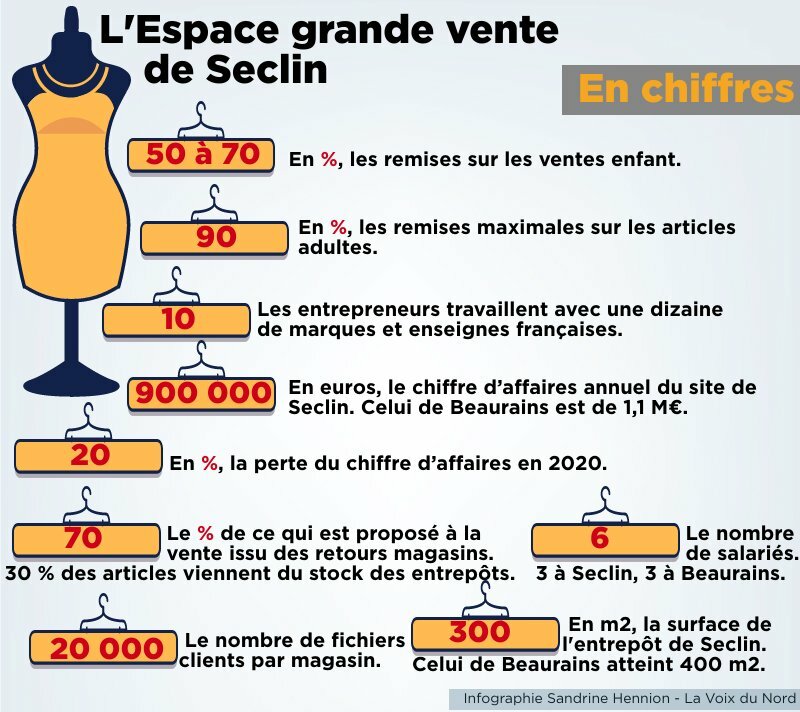 L'Espace grande vente de Seclin

En chiffres

50 à 70 En %, les remises sur les ventes enfant.

90 En %, les remises maximales sur les articles adultes.

10 Les entrepreneurs travaillent avec une dizaine de marques et enseignes françaises.

900 000 En euros, le chiffre d'affaires annuel du site de Seclin. Celui de Beaurains est de 1,1 M€.

20 En %, la perte du chiffre d'affaires en 2020.

70 Le % de ce qui est proposé à la vente issu des retours magasins. 30 % des articles viennent du stock des entrepôts.

6 Le nombre de salariés. 3 à Seclin, 3 à Beaurains.

20 000 Le nombre de fichiers clients par magasin.

300 En m2, la surface de l'entrepôt de Seclin. Celui de Beaurains atteint 400 m2.

Infographie Sandrine Hennion - La Voix du Nord