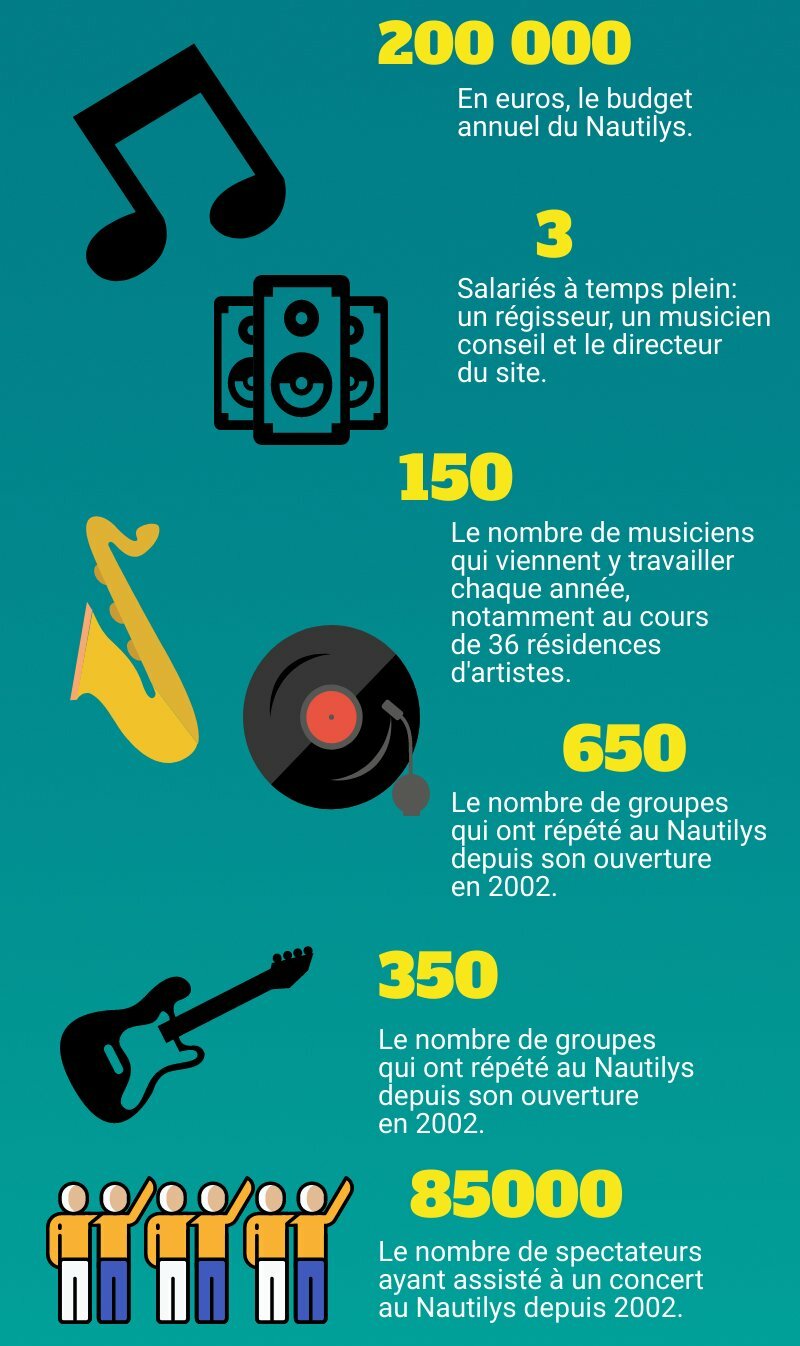 200 000

En euros, le budget annuel du Nautilys.

3

Salariés à temps plein: un régisseur, un musicien conseil et le directeur du site.

150

Le nombre de musiciens qui viennent y travailler chaque année, notamment au cours de 36 résidences d'artistes.

650

Le nombre de groupes qui ont répété au Nautilys depuis son ouverture en 2002.

350

Le nombre de groupes qui ont répété au Nautilys depuis son ouverture en 2002.

85000

Le nombre de spectateurs ayant assisté à un concert au Nautilys depuis 2002.