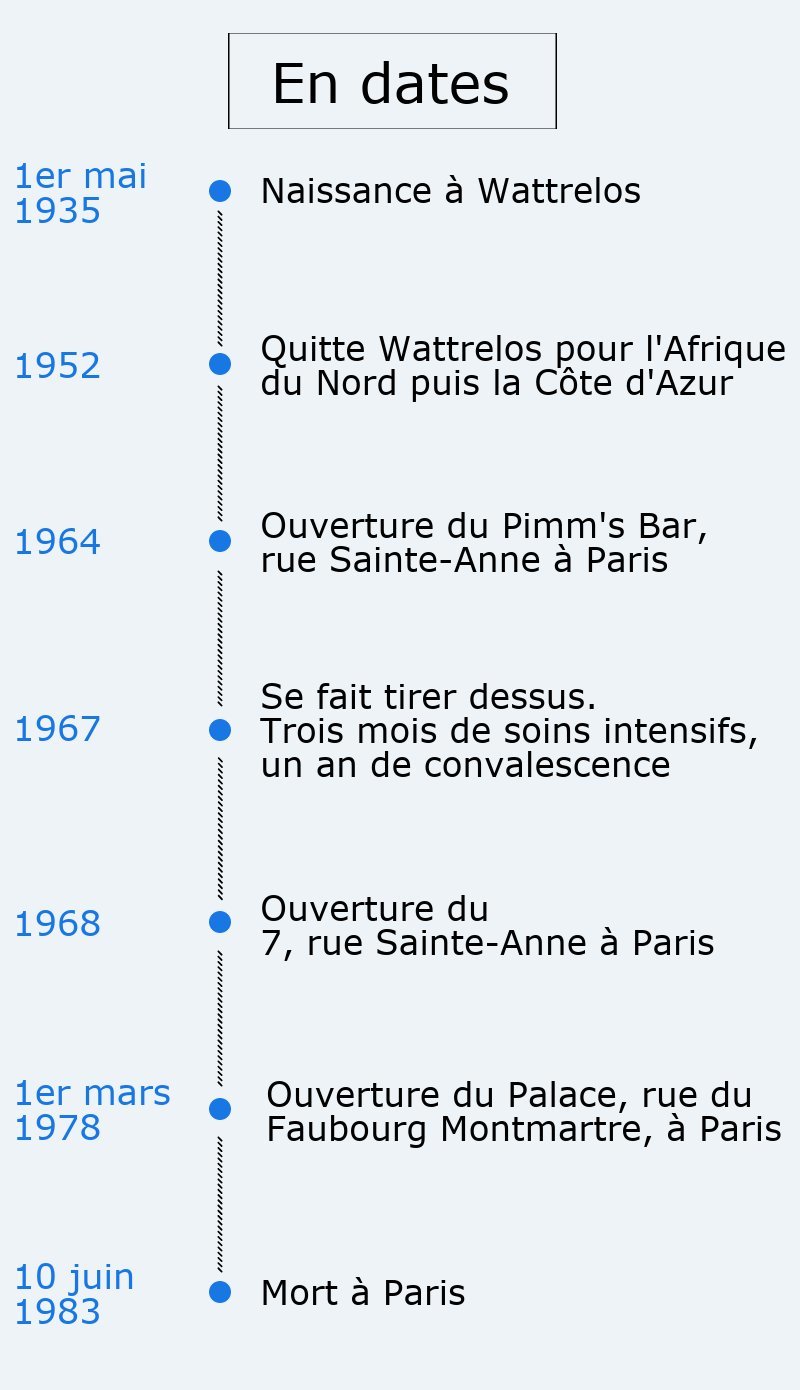 En dates

1er mai 1935
Naissance à Wattrelos

1952
Quitte Wattrelos pour l'Afrique du Nord puis la Côte d'Azur

1964
Ouverture du Pimm's Bar, rue Sainte-Anne à Paris

1967
Se fait tirer dessus.
Trois mois de soins intensifs, un an de convalescence

1968
Ouverture du 7, rue Sainte-Anne à Paris

1er mars 1978
Ouverture du Palace, rue du Faubourg Montmartre, à Paris

10 juin 1983
Mort à Paris