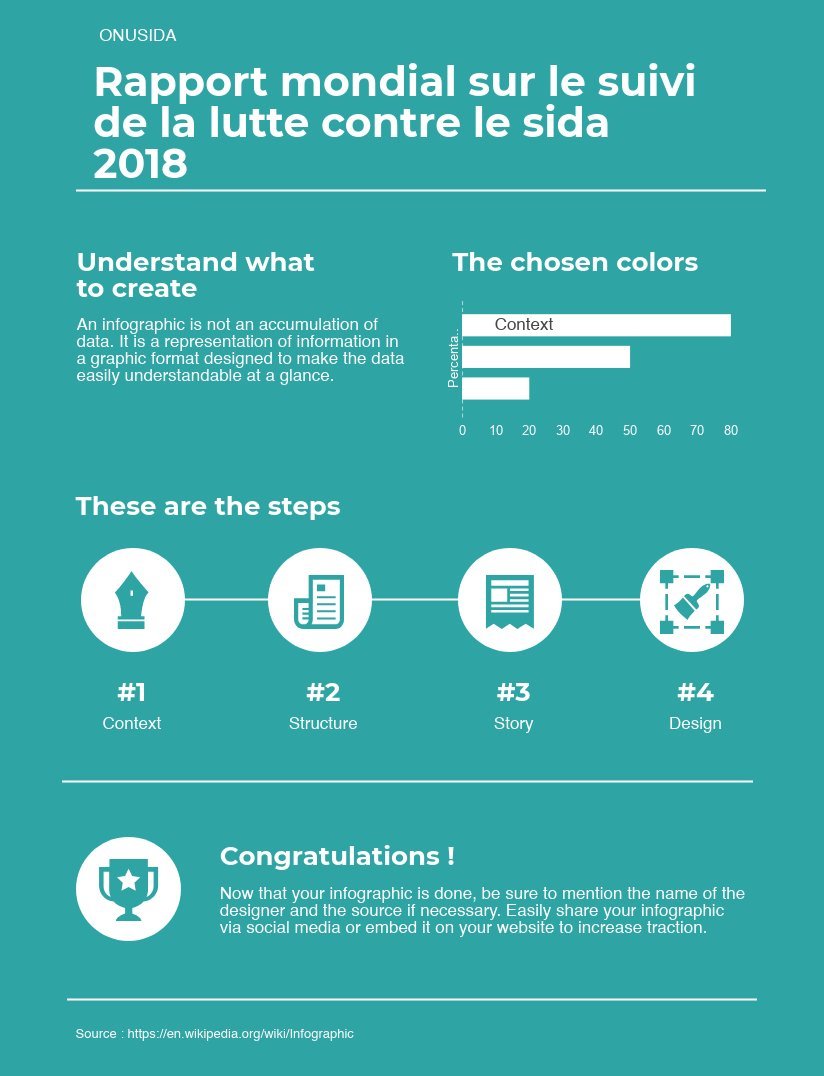 ONUSIDA

Rapport mondial sur le suivi de la lutte contre le sida 2018

Understand what to create

An infographic is not an accumulation of data. It is a representation of information in a graphic format designed to make the data easily understandable at a glance.

The chosen colors

Percenta..

Context

0 10 20 30 40 50 60 70 80

These are the steps

#1
Context

#2
Structure

#3
Story

#4
Design

Congratulations !

Now that your infographic is done, be sure to mention the name of the designer and the source if necessary. Easily share your infographic via social media or embed it on your website to increase traction.

Source : https://en.wikipedia.org/wiki/Infographic