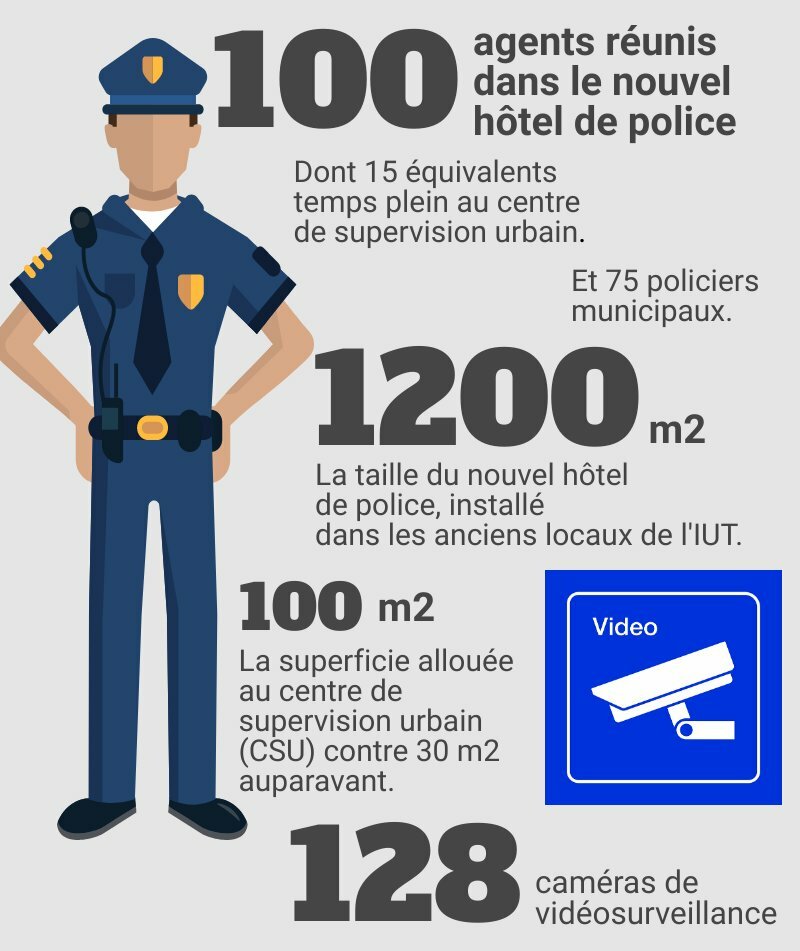 100 agents réunis dans le nouvel hôtel de police

Dont 15 équivalents temps plein au centre de supervision urbain.

Et 75 policiers municipaux.

1200 m2

La taille du nouvel hôtel de police, installé dans les anciens locaux de l'IUT.

100 m2

La superficie allouée au centre de supervision urbain (CSU) contre 30 m2 auparavant.

Video

128 caméras de vidéosurveillance