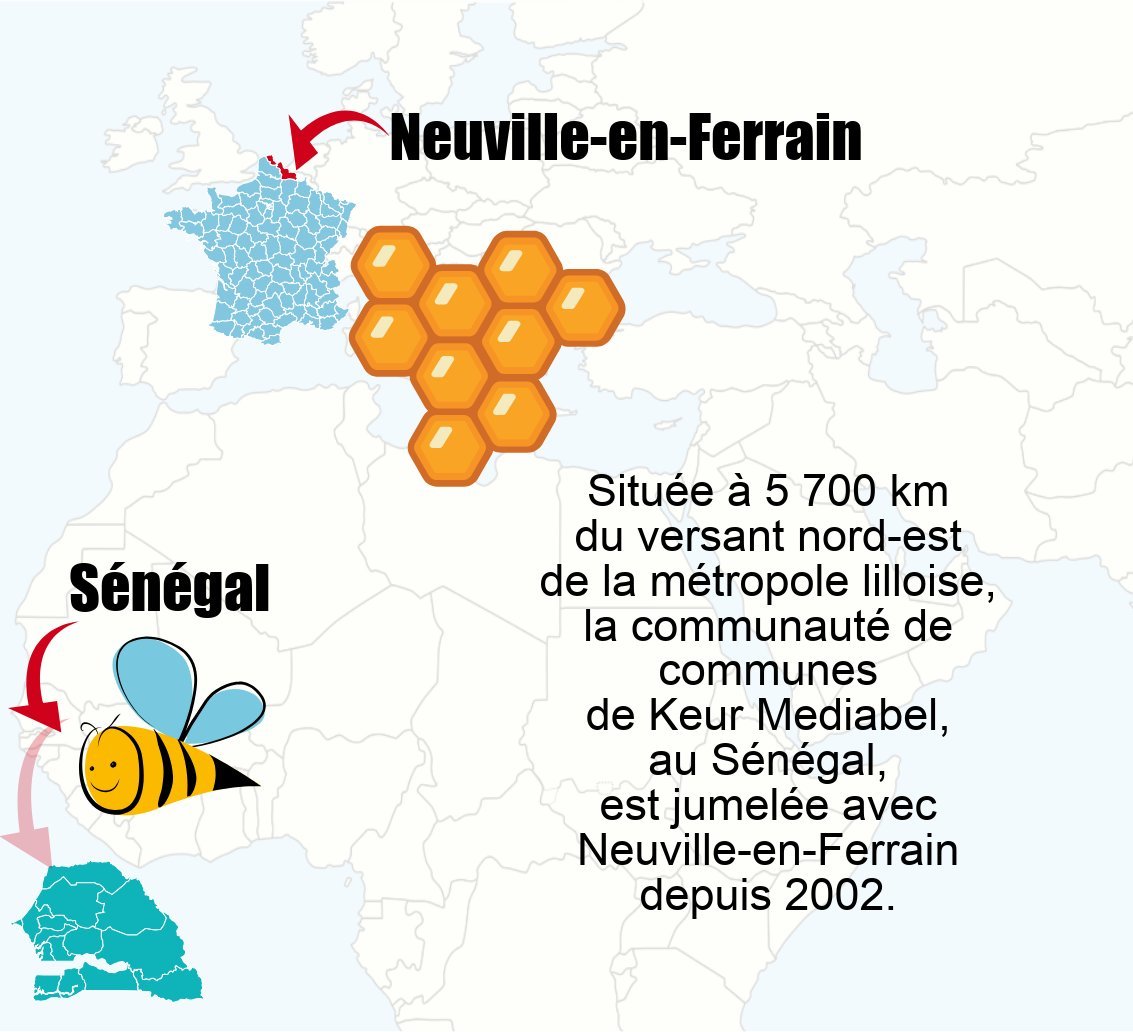 Neuville-en-Ferrain

Sénégal

Située à 5 700 km du versant nord-est de la métropole lilloise, la communauté de communes de Keur Mediabel, au Sénégal, est jumelée avec Neuville-en-Ferrain depuis 2002.