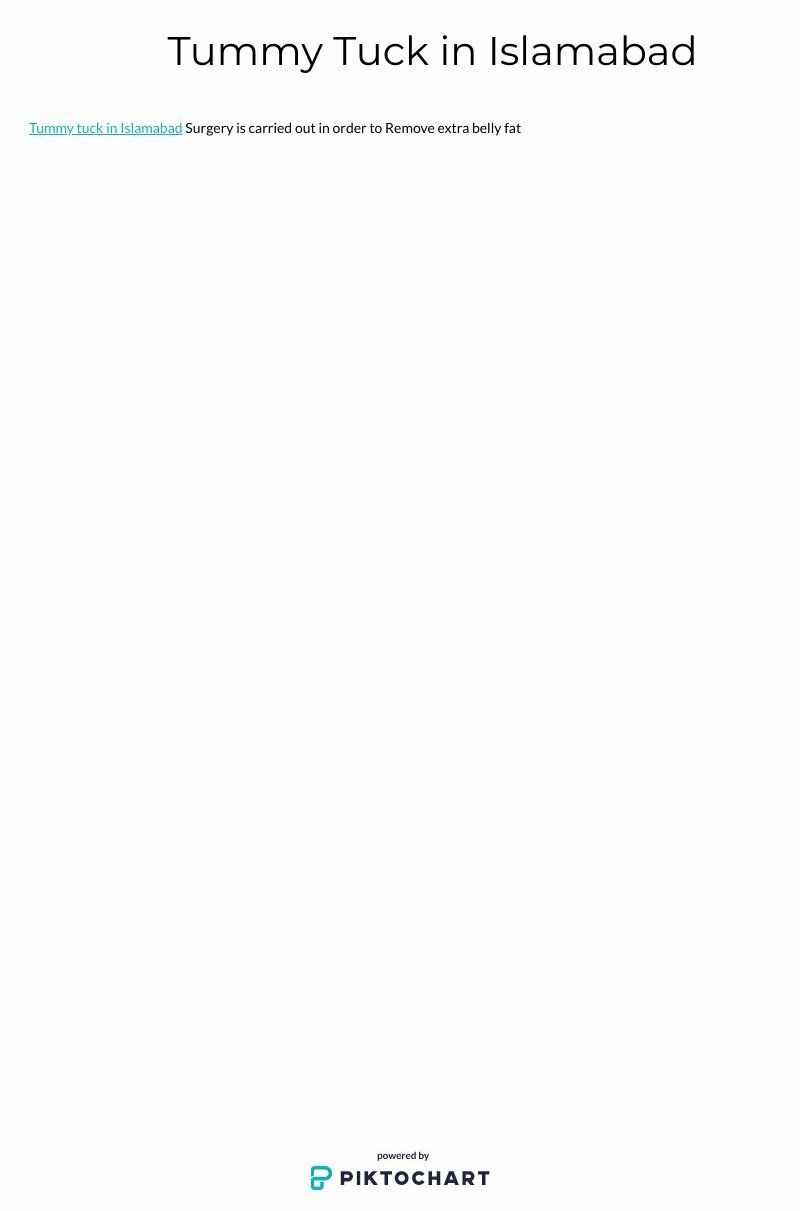 Tummy Tuck in Islamabad

Tummy tuck in Islamabad Surgery is carried out in order to Remove extra belly fat

powered by
PIKTOCHART