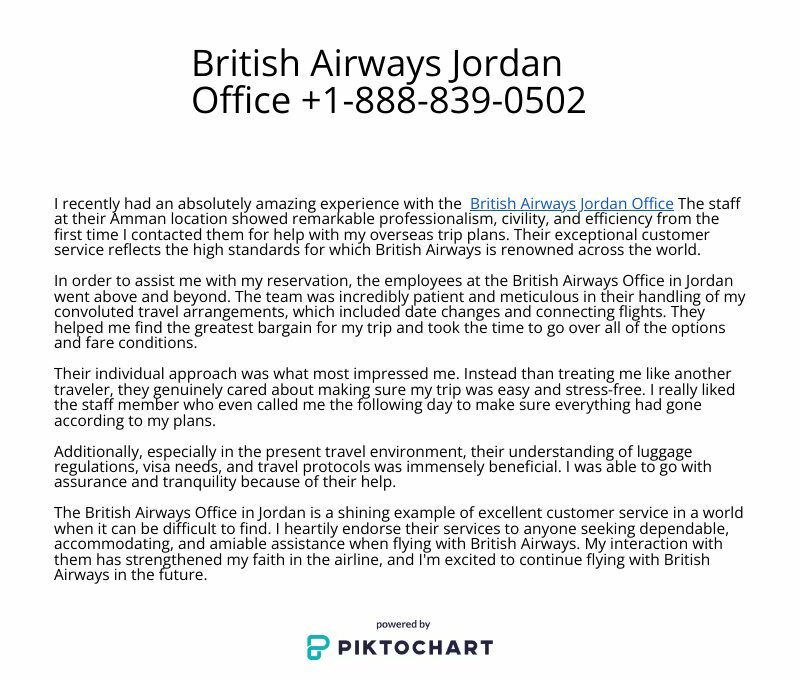 British Airways Jordan Office +1-888-839-0502

I recently had an absolutely amazing experience with the  British Airways Jordan Office The staff at their Amman location showed remarkable professionalism, civility, and efficiency from the first time I contacted them for help with my overseas trip plans. Their exceptional customer service reflects the high standards for which British Airways is renowned across the world.

In order to assist me with my reservation, the employees at the British Airways Office in Jordan went above and beyond. The team was incredibly patient and meticulous in their handling of my convoluted travel arrangements, which included date changes and connecting flights. They helped me find the greatest bargain for my trip and took the time to go over all of the options and fare conditions.

Their individual approach was what most impressed me. Instead than treating me like another traveler, they genuinely cared about making sure my trip was easy and stress-free. I really liked the staff member who even called me the following day to make sure everything had gone according to my plans.

Additionally, especially in the present travel environment, their understanding of luggage regulations, visa needs, and travel protocols was immensely beneficial. I was able to go with assurance and tranquility because of their help.

The British Airways Office in Jordan is a shining example of excellent customer service in a world when it can be difficult to find. I heartily endorse their services to anyone seeking dependable, accommodating, and amiable assistance when flying with British Airways. My interaction with them has strengthened my faith in the airline, and I'm excited to continue flying with British Airways in the future.

powered by
PIKTOCHART