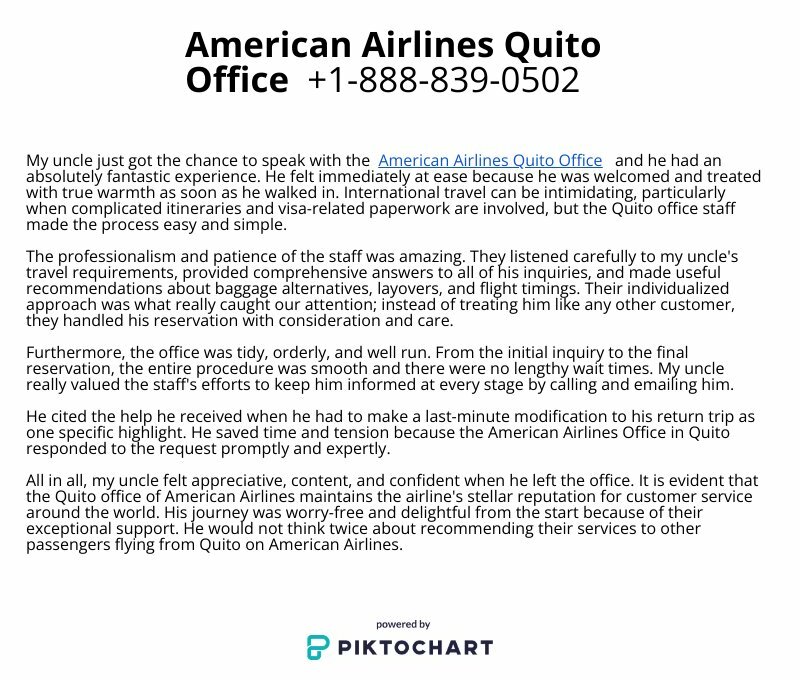 American Airlines Quito Office +1-888-839-0502

My uncle just got the chance to speak with the American Airlines Quito Office and he had an absolutely fantastic experience. He felt immediately at ease because he was welcomed and treated with true warmth as soon as he walked in. International travel can be intimidating, particularly when complicated itineraries and visa-related paperwork are involved, but the Quito office staff made the process easy and simple.

The professionalism and patience of the staff was amazing. They listened carefully to my uncle's travel requirements, provided comprehensive answers to all of his inquiries, and made useful recommendations about baggage alternatives, layovers, and flight timings. Their individualized approach was what really caught our attention; instead of treating him like any other customer, they handled his reservation with consideration and care.

Furthermore, the office was tidy, orderly, and well run. From the initial inquiry to the final reservation, the entire procedure was smooth and there were no lengthy wait times. My uncle really valued the staff's efforts to keep him informed at every stage by calling and emailing him.

He cited the help he received when he had to make a last-minute modification to his return trip as one specific highlight. He saved time and tension because the American Airlines Office in Quito responded to the request promptly and expertly.

All in all, my uncle felt appreciative, content, and confident when he left the office. It is evident that the Quito office of American Airlines maintains the airline's stellar reputation for customer service around the world. His journey was worry-free and delightful from the start because of their exceptional support. He would not think twice about recommending their services to other passengers flying from Quito on American Airlines.

powered by
PIKTOCHART