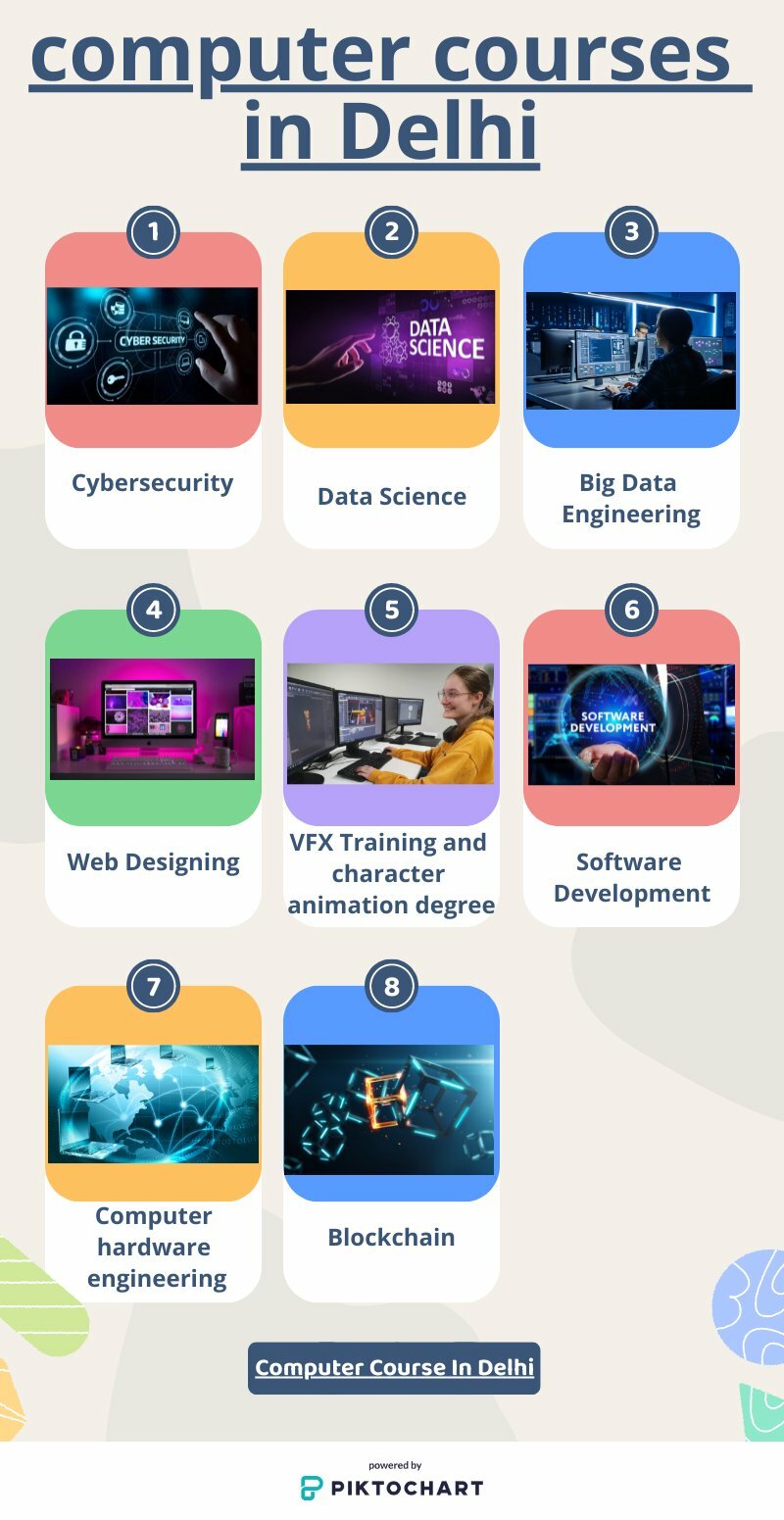 computer courses in Delhi

1

CYBER SECURITY

Cybersecurity

2

DATA SCIENCE

Data Science

3

Big Data Engineering

4

Web Designing

5

VFX Training and character animation degree

6

SOFTWARE DEVELOPMENT

Software Development

7

Computer hardware engineering

8

Blockchain

Computer Course In Delhi

powered by
PIKTOCHART