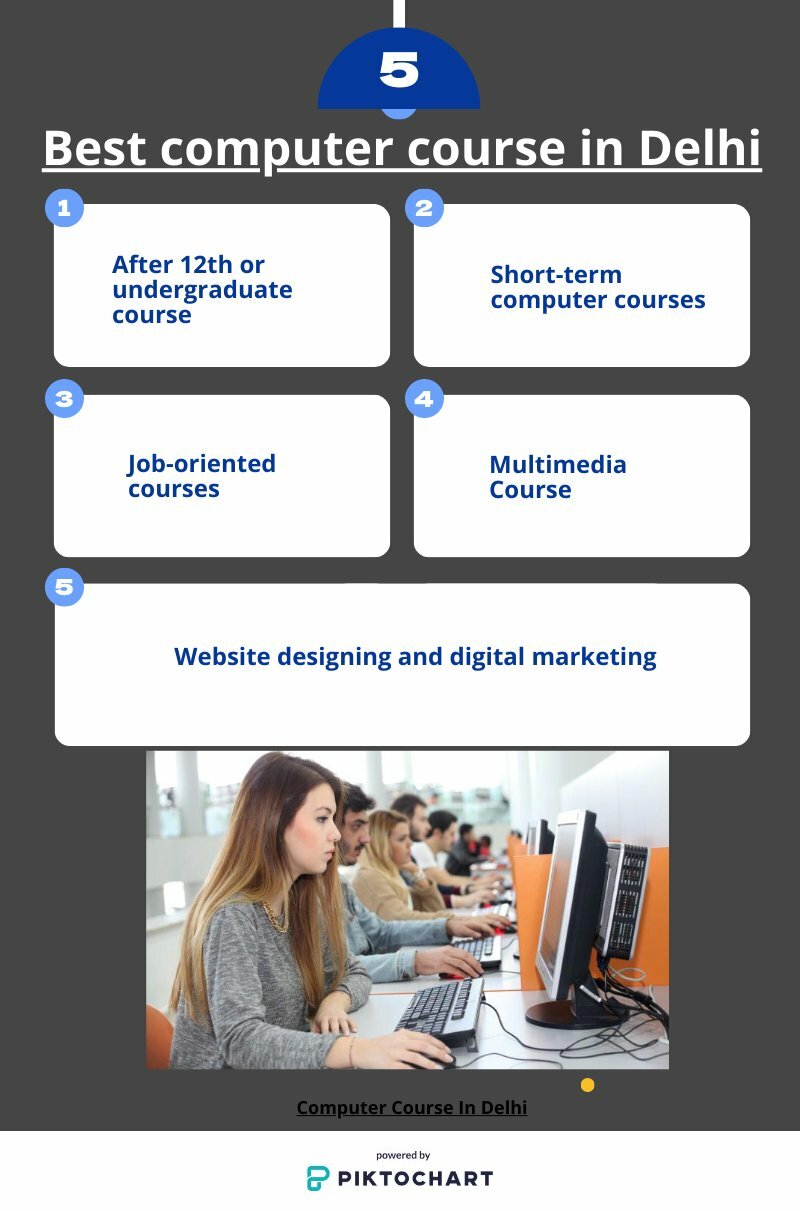 5

Best computer course in Delhi

1

After 12th or undergraduate course

2

Short-term computer courses

3

Job-oriented courses

4

Multimedia Course

5

Website designing and digital marketing

Computer Course In Delhi

powered by

PIKTOCHART