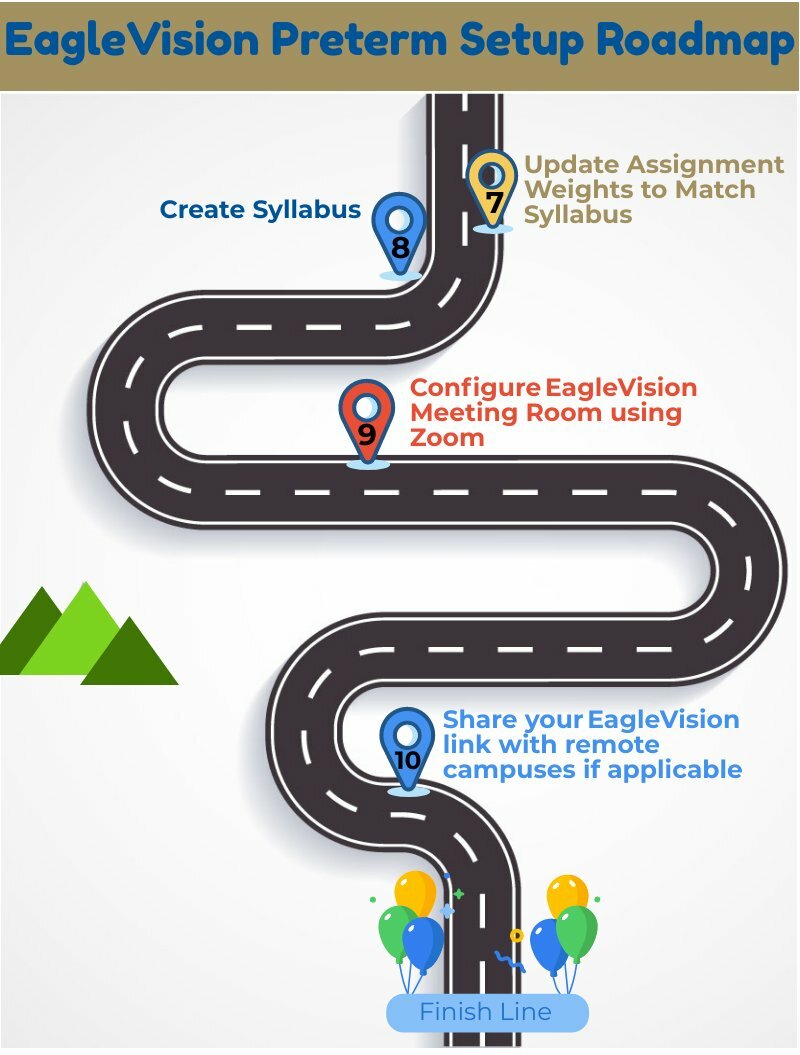 EagleVision Preterm Setup Roadmap

7
Update Assignment Weights to Match Syllabus

Create Syllabus
8

9
Configure EagleVision Meeting Room using Zoom

10
Share your EagleVision link with remote campuses if applicable

Finish Line