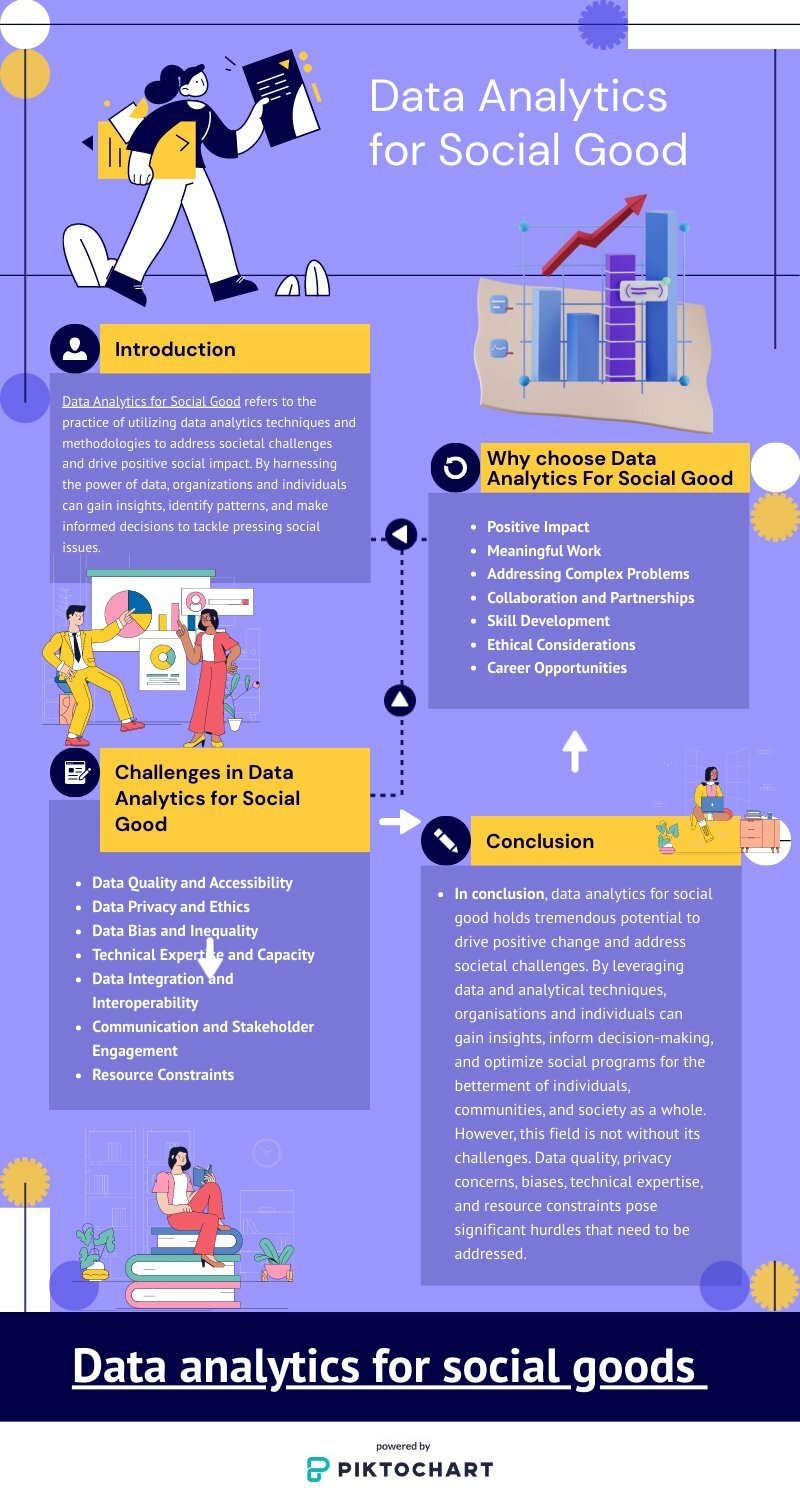 Data Analytics for Social Good

Introduction

Data Analytics for Social Good refers to the practice of utilizing data analytics techniques and methodologies to address societal challenges and drive positive social impact. By harnessing the power of data, organizations and individuals can gain insights, identify patterns, and make informed decisions to tackle pressing social issues.

Why choose Data Analytics For Social Good

- Positive Impact
- Meaningful Work
- Addressing Complex Problems
- Collaboration and Partnerships
- Skill Development
- Ethical Considerations
- Career Opportunities

Challenges in Data Analytics for Social Good

- Data Quality and Accessibility
- Data Privacy and Ethics
- Data Bias and Inequality
- Technical Expertise and Capacity
- Data Integration and Interoperability
- Communication and Stakeholder Engagement
- Resource Constraints

Conclusion

- In conclusion, data analytics for social good holds tremendous potential to drive positive change and address societal challenges. By leveraging data and analytical techniques, organisations and individuals can gain insights, inform decision-making, and optimize social programs for the betterment of individuals, communities, and society as a whole. However, this field is not without its challenges. Data quality, privacy concerns, biases, technical expertise, and resource constraints pose significant hurdles that need to be addressed.

Data analytics for social goods

powered by
PIKTOCHART