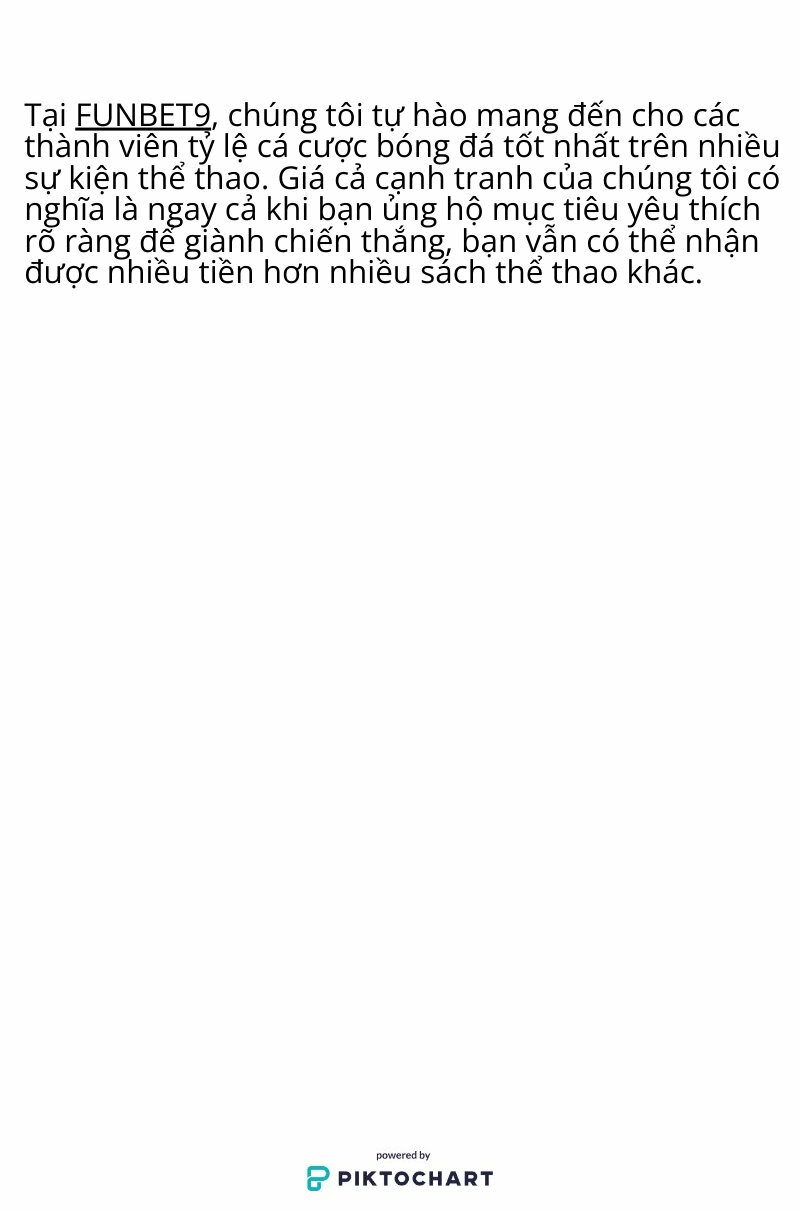 Tại FUNBET9, chúng tôi tự hào mang đến cho các thành viên tỷ lệ cá cược bóng đá tốt nhất trên nhiều sự kiện thể thao. Giá cả cạnh tranh của chúng tôi có nghĩa là ngay cả khi bạn ủng hộ mục tiêu yêu thích rõ ràng để giành chiến thắng, bạn vẫn có thể nhận được nhiều tiền hơn nhiều sách thể thao khác.

powered by
PIKTOCHART