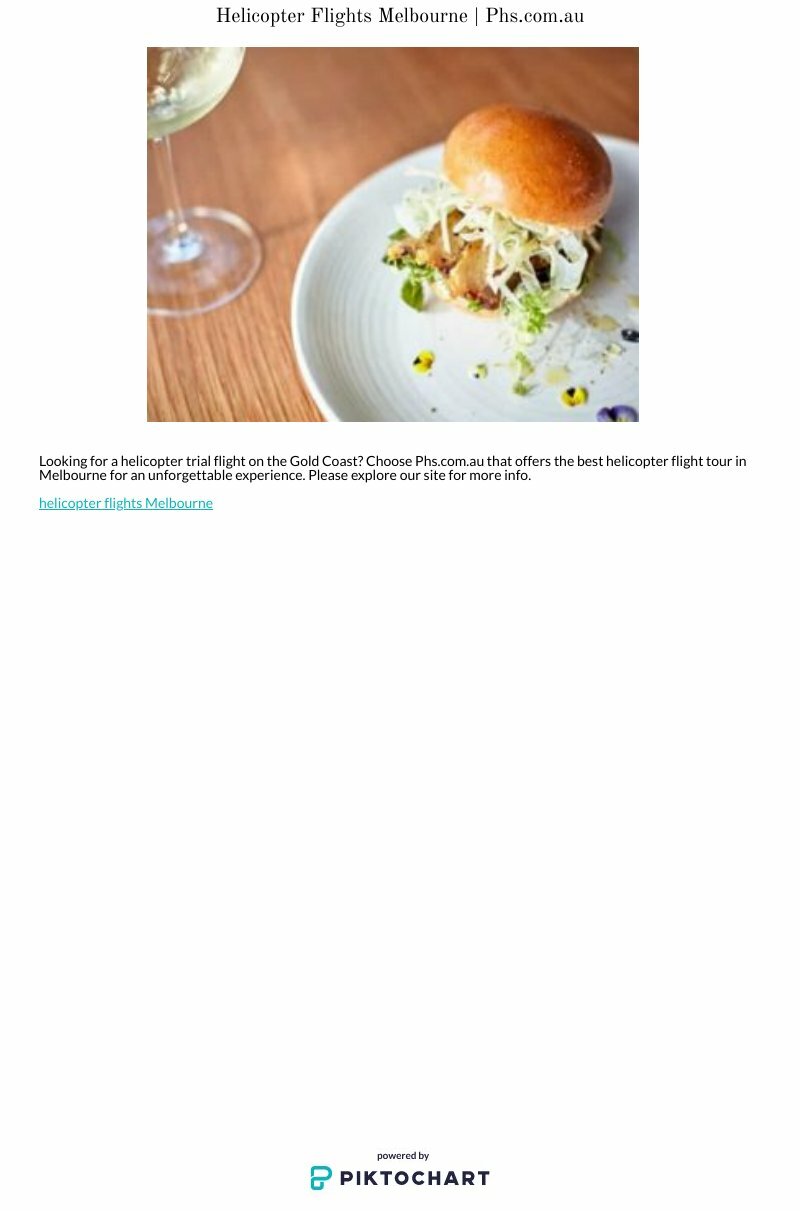 Helicopter Flights Melbourne | Phs.com.au

Looking for a helicopter trial flight on the Gold Coast? Choose Phs.com.au that offers the best helicopter flight tour in Melbourne for an unforgettable experience. Please explore our site for more info.

helicopter flights Melbourne

powered by
PIKTOCHART