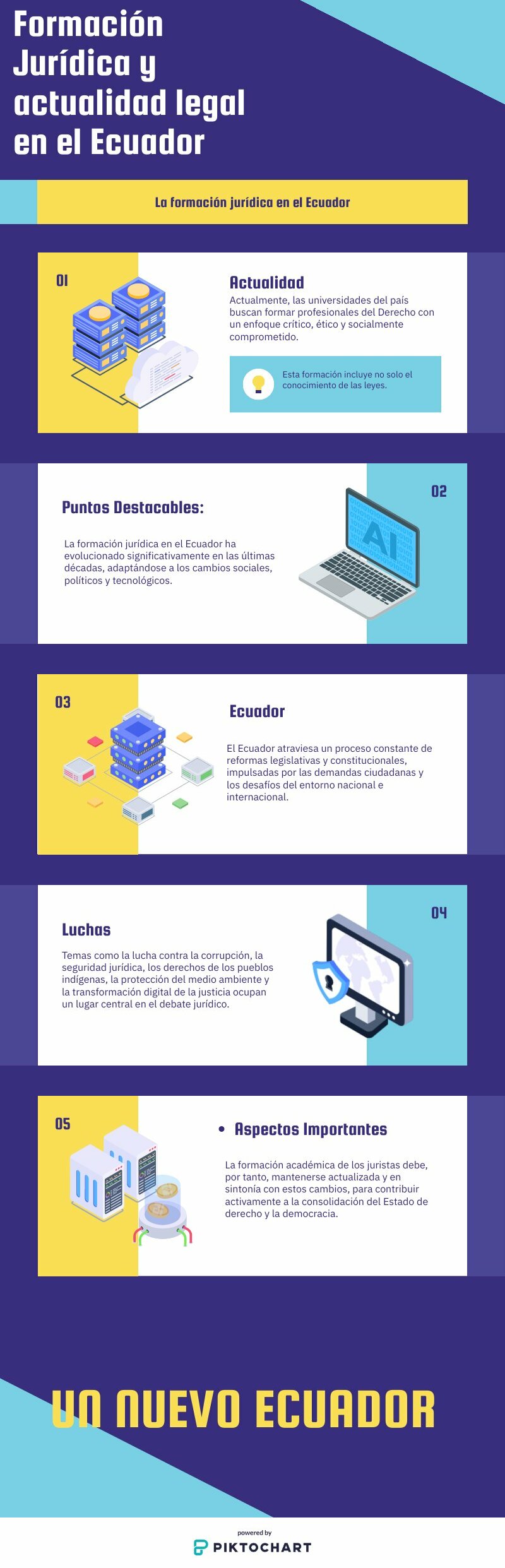 Formación Jurídica y actualidad legal en el Ecuador

La formación jurídica en el Ecuador

01

Actualidad

Actualmente, las universidades del país buscan formar profesionales del Derecho con un enfoque crítico, ético y socialmente comprometido.

Esta formación incluye no solo el conocimiento de las leyes.

02

Puntos Destacables:

La formación jurídica en el Ecuador ha evolucionado significativamente en las últimas décadas, adaptándose a los cambios sociales, políticos y tecnológicos.

AI

03

Ecuador

El Ecuador atraviesa un proceso constante de reformas legislativas y constitucionales, impulsadas por las demandas ciudadanas y los desafíos del entorno nacional e internacional.

04

Luchas

Temas como la lucha contra la corrupción, la seguridad jurídica, los derechos de los pueblos indígenas, la protección del medio ambiente y la transformación digital de la justicia ocupan un lugar central en el debate jurídico.

05

• Aspectos Importantes

La formación académica de los juristas debe, por tanto, mantenerse actualizada y en sintonía con estos cambios, para contribuir activamente a la consolidación del Estado de derecho y la democracia.

UN NUEVO ECUADOR

powered by
PIKTOCHART