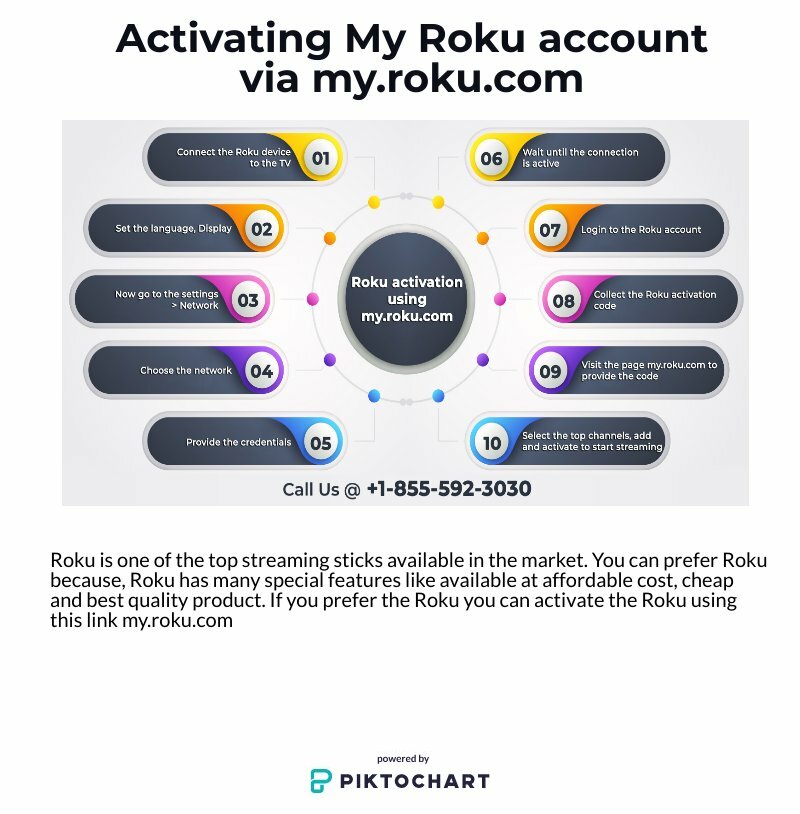 Activating My Roku account via my.roku.com

Connect the Roku device to the TV 01

Set the language, Display 02

Now go to the settings > Network 03

Choose the network 04

Provide the credentials 05

Roku activation using my.roku.com

06 Wait until the connection is active

07 Login to the Roku account

08 Collect the Roku activation code

09 Visit the page my.roku.com to provide the code

10 Select the top channels, add and activate to start streaming

Call Us @ +1-855-592-3030

Roku is one of the top streaming sticks available in the market. You can prefer Roku because, Roku has many special features like available at affordable cost, cheap and best quality product. If you prefer the Roku you can activate the Roku using this link my.roku.com

powered by
PIKTOCHART