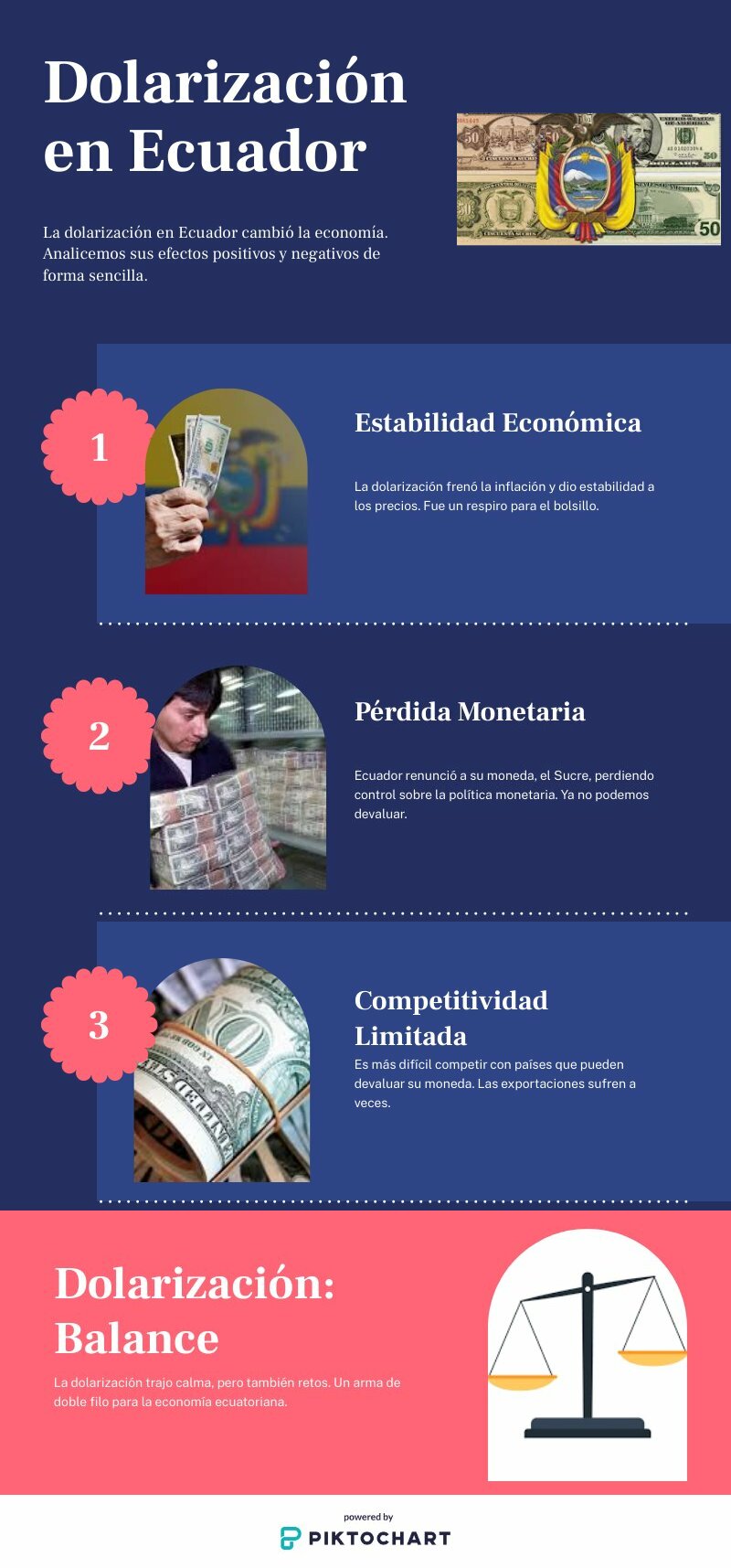 Dolarización en Ecuador

La dolarización en Ecuador cambió la economía. Analicemos sus efectos positivos y negativos de forma sencilla.

1

Estabilidad Económica

La dolarización frenó la inflación y dio estabilidad a los precios. Fue un respiro para el bolsillo.

2

Pérdida Monetaria

Ecuador renunció a su moneda, el Sucre, perdiendo control sobre la política monetaria. Ya no podemos devaluar.

3

Competitividad Limitada

Es más difícil competir con países que pueden devaluar su moneda. Las exportaciones sufren a veces.

Dolarización: Balance

La dolarización trajo calma, pero también retos. Un arma de doble filo para la economía ecuatoriana.

powered by
PIKTOCHART