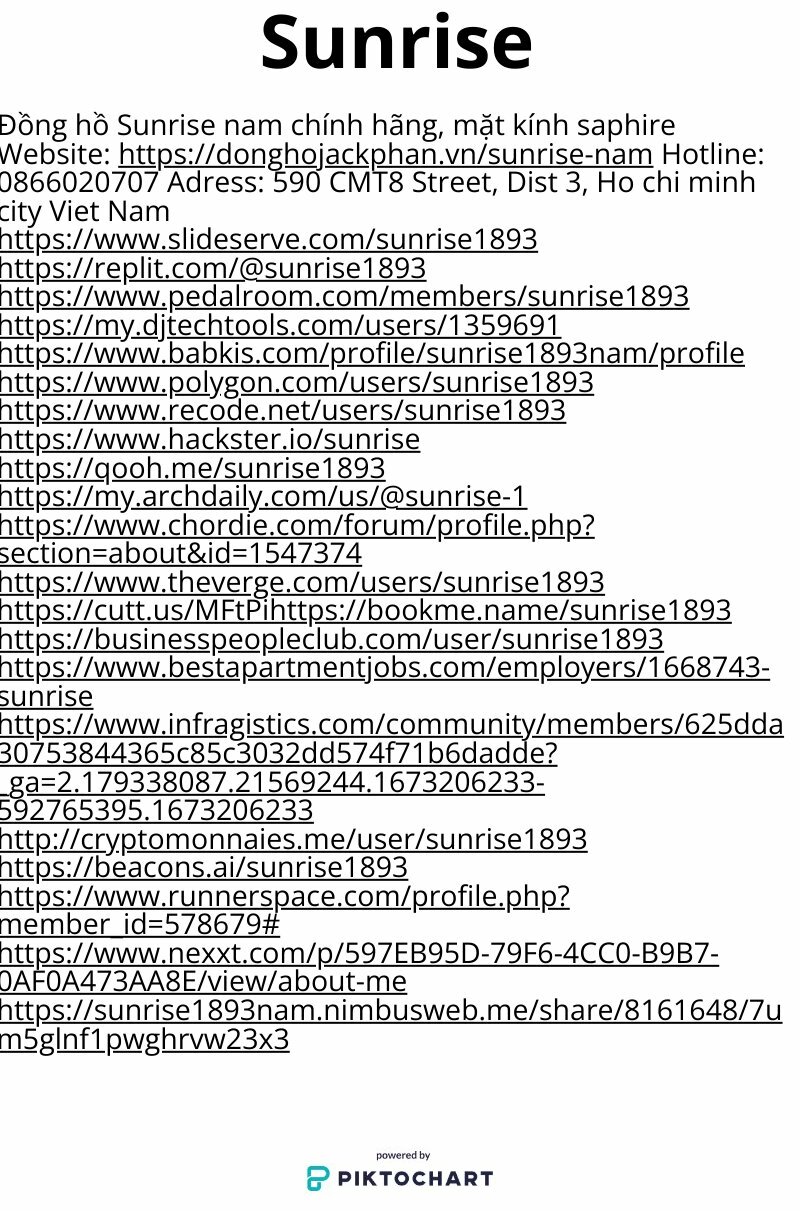 Sunrise

Đồng hồ Sunrise nam chính hãng, mặt kính saphire Website: https://donghojackphan.vn/sunrise-nam Hotline: 0866020707 Adress: 590 CMT8 Street, Dist 3, Ho chi minh city Viet Nam
https://www.slideserve.com/sunrise1893
https://replit.com/@sunrise1893
https://www.pedalroom.com/members/sunrise1893
https://my.djtechtools.com/users/1359691
https://www.babkis.com/profile/sunrise1893nam/profile
https://www.polygon.com/users/sunrise1893
https://www.recode.net/users/sunrise1893
https://www.hackster.io/sunrise
https://qooh.me/sunrise1893
https://my.archdaily.com/us/@sunrise-1
https://www.chordie.com/forum/profile.php?section=about&id=1547374
https://www.theverge.com/users/sunrise1893
https://cutt.us/MFtPihttps://bookme.name/sunrise1893
https://businesspeopleclub.com/user/sunrise1893
https://www.bestapartmentjobs.com/employers/1668743-sunrise
https://www.infragistics.com/community/members/625dda30753844365c85c3032dd574f71b6dadde?_ga=2.179338087.21569244.1673206233-592765395.1673206233
http://cryptomonnaies.me/user/sunrise1893
https://beacons.ai/sunrise1893
https://www.runnerspace.com/profile.php?member_id=578679#
https://www.nexxt.com/p/597EB95D-79F6-4CC0-B9B7-0AF0A473AA8E/view/about-me
https://sunrise1893nam.nimbusweb.me/share/8161648/7um5glnf1pwghrvw23x3

powered by
PIKTOCHART