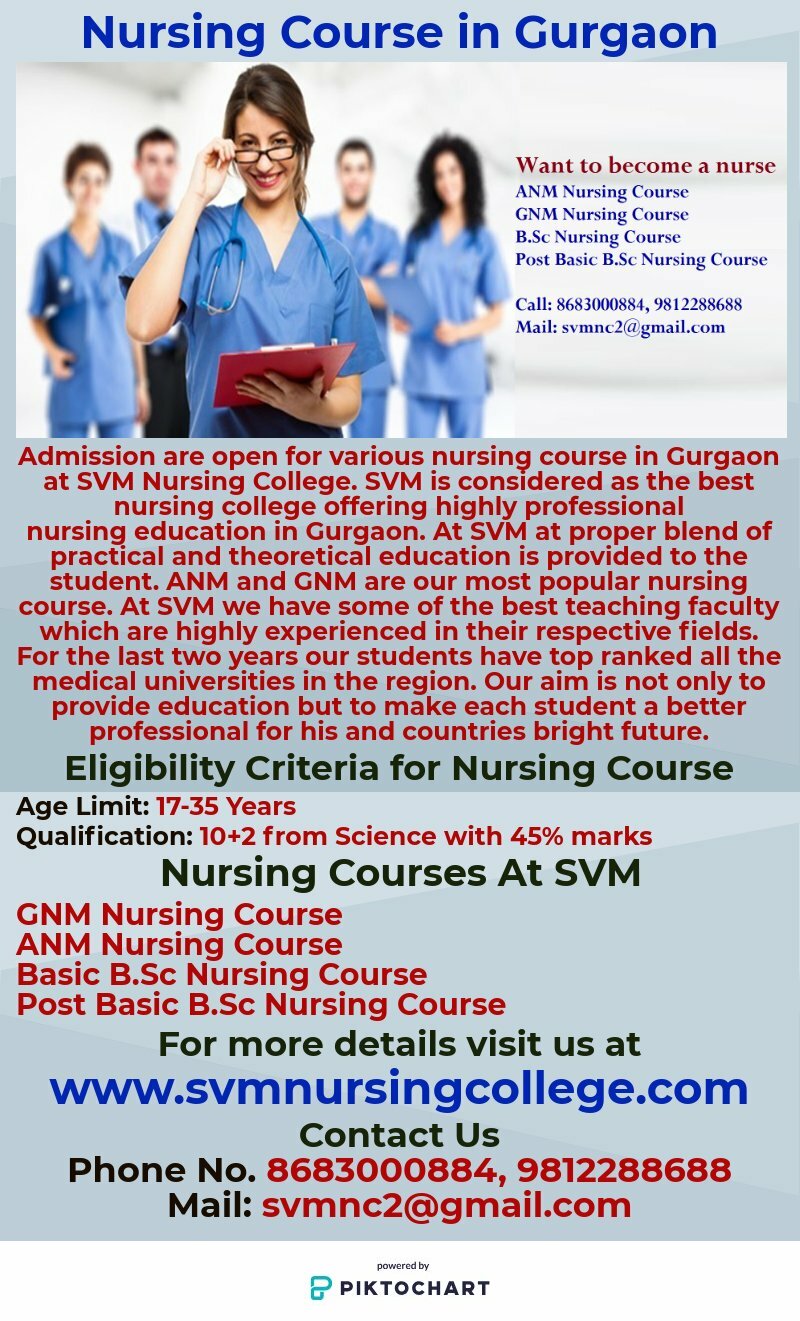 Nursing Course in Gurgaon

Want to become a nurse
ANM Nursing Course
GNM Nursing Course
B.Sc Nursing Course
Post Basic B.Sc Nursing Course

Call: 8683000884, 9812288688
Mail: svmnc2@gmail.com

Admission are open for various nursing course in Gurgaon at SVM Nursing College. SVM is considered as the best nursing college offering highly professional nursing education in Gurgaon. At SVM at proper blend of practical and theoretical education is provided to the student. ANM and GNM are our most popular nursing course. At SVM we have some of the best teaching faculty which are highly experienced in their respective fields. For the last two years our students have top ranked all the medical universities in the region. Our aim is not only to provide education but to make each student a better professional for his and countries bright future.

Eligibility Criteria for Nursing Course

Age Limit: 17-35 Years
Qualification: 10+2 from Science with 45% marks

Nursing Courses At SVM

GNM Nursing Course
ANM Nursing Course
Basic B.Sc Nursing Course
Post Basic B.Sc Nursing Course

For more details visit us at
www.svmnursingcollege.com

Contact Us
Phone No. 8683000884, 9812288688
Mail: svmnc2@gmail.com

powered by
PIKTOCHART