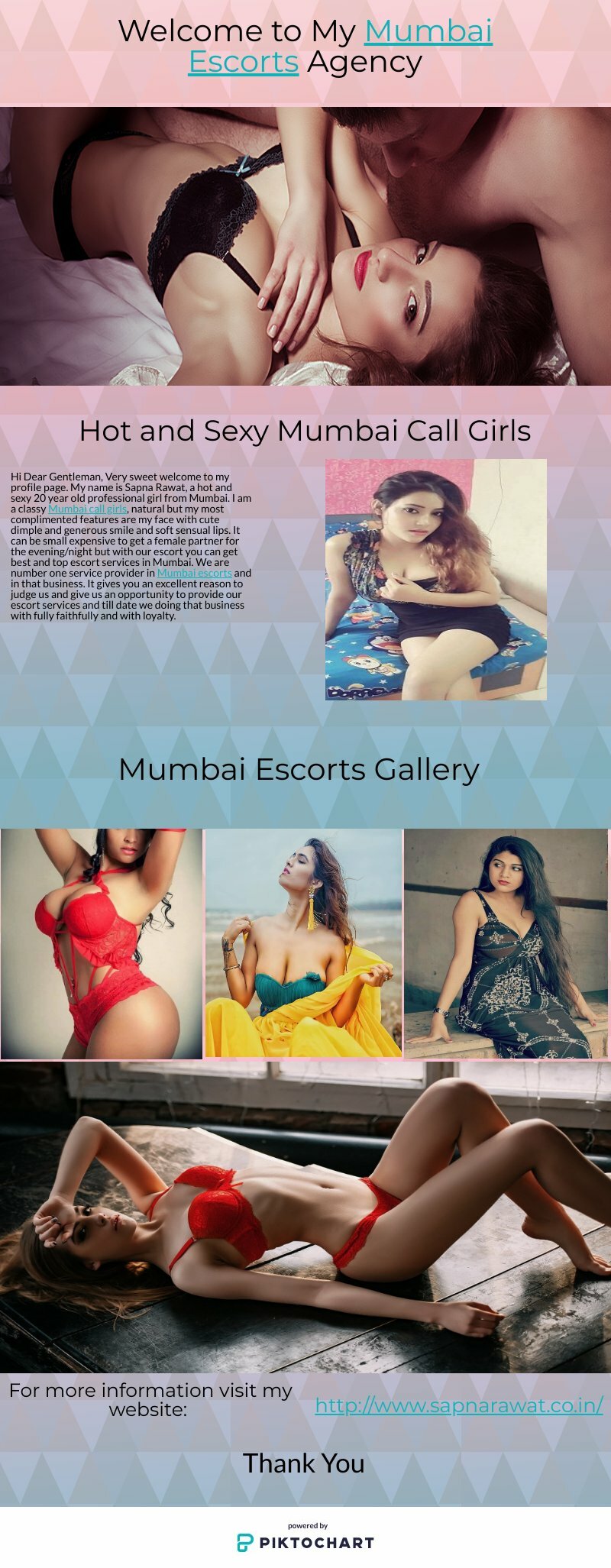 Welcome to My Mumbai Escorts Agency

Hot and Sexy Mumbai Call Girls

Hi Dear Gentleman, Very sweet welcome to my profile page. My name is Sapna Rawat, a hot and sexy 20 year old professional girl from Mumbai. I am a classy Mumbai call girls, natural but my most complimented features are my face with cute dimple and generous smile and soft sensual lips. It can be small expensive to get a female partner for the evening/night but with our escort you can get best and top escort services in Mumbai. We are number one service provider in Mumbai escorts and in that business. It gives you an excellent reason to judge us and give us an opportunity to provide our escort services and till date we doing that business with fully faithfully and with loyalty.

Mumbai Escorts Gallery

For more information visit my website:

http://www.sapnarawat.co.in/

Thank You

powered by
PIKTOCHART