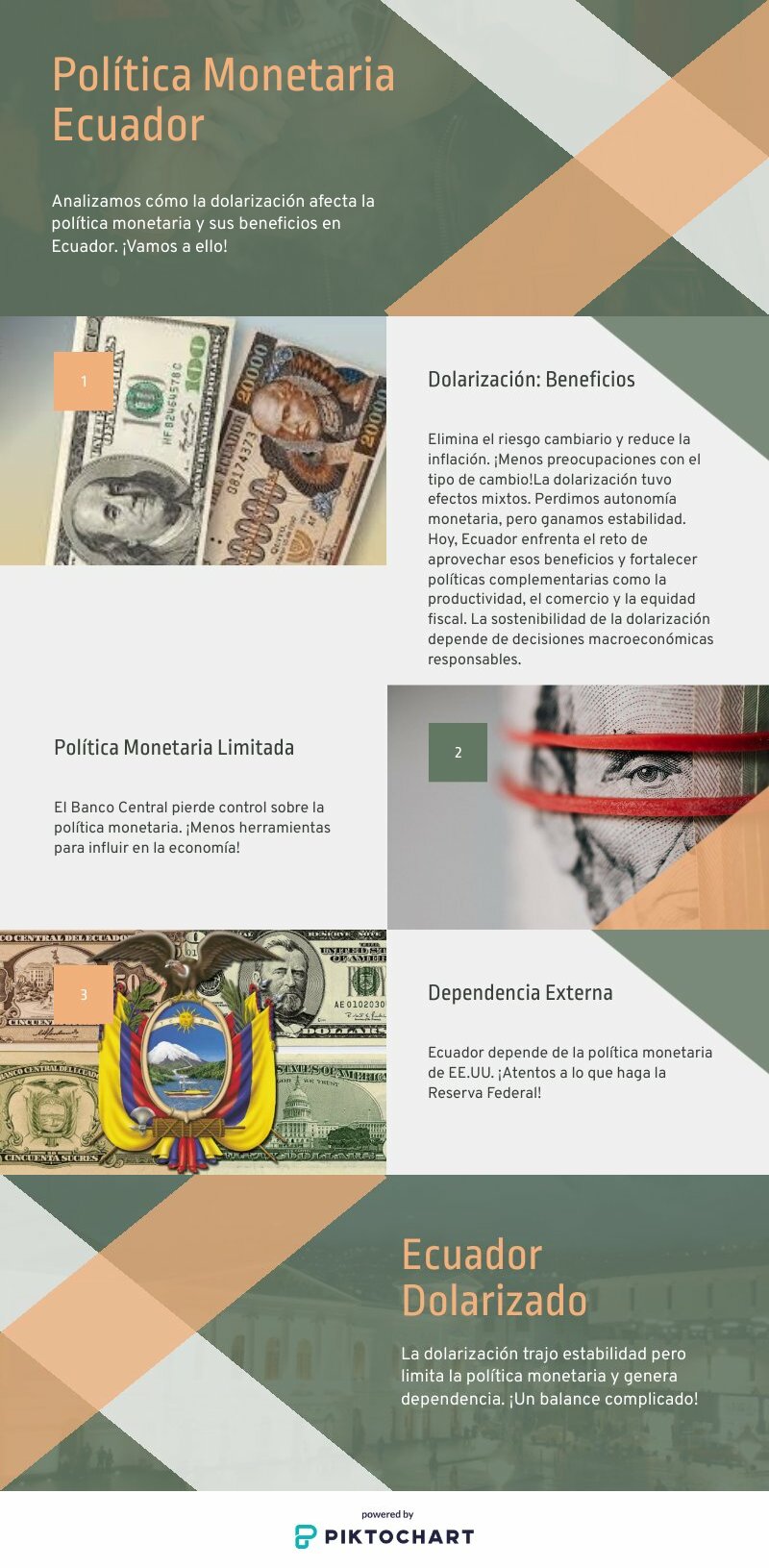 Política Monetaria Ecuador

Analizamos cómo la dolarización afecta la política monetaria y sus beneficios en Ecuador. ¡Vamos a ello!

1

Dolarización: Beneficios

Elimina el riesgo cambiario y reduce la inflación. ¡Menos preocupaciones con el tipo de cambio!La dolarización tuvo efectos mixtos. Perdimos autonomía monetaria, pero ganamos estabilidad. Hoy, Ecuador enfrenta el reto de aprovechar esos beneficios y fortalecer políticas complementarias como la productividad, el comercio y la equidad fiscal. La sostenibilidad de la dolarización depende de decisiones macroeconómicas responsables.

Política Monetaria Limitada

El Banco Central pierde control sobre la política monetaria. ¡Menos herramientas para influir en la economía!

2

3

Dependencia Externa

Ecuador depende de la política monetaria de EE.UU. ¡Atentos a lo que haga la Reserva Federal!

Ecuador Dolarizado

La dolarización trajo estabilidad pero limita la política monetaria y genera dependencia. ¡Un balance complicado!

powered by
PIKTOCHART