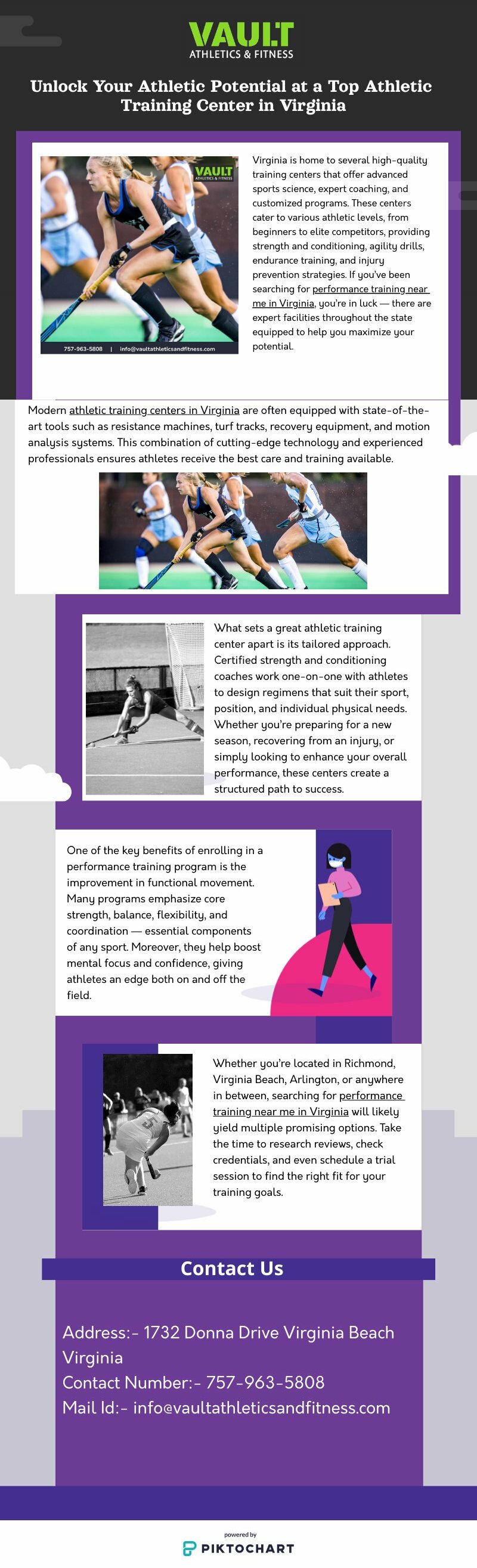 VAULT
ATHLETICS & FITNESS

Unlock Your Athletic Potential at a Top Athletic Training Center in Virginia

VAULT
ATHLETICS & FITNESS

757-963-5808 | info@vaultathleticsandfitness.com

Virginia is home to several high-quality training centers that offer advanced sports science, expert coaching, and customized programs. These centers cater to various athletic levels, from beginners to elite competitors, providing strength and conditioning, agility drills, endurance training, and injury prevention strategies. If you've been searching for performance training near me in Virginia, you're in luck — there are expert facilities throughout the state equipped to help you maximize your potential.

Modern athletic training centers in Virginia are often equipped with state-of-the-art tools such as resistance machines, turf tracks, recovery equipment, and motion analysis systems. This combination of cutting-edge technology and experienced professionals ensures athletes receive the best care and training available.

What sets a great athletic training center apart is its tailored approach. Certified strength and conditioning coaches work one-on-one with athletes to design regimens that suit their sport, position, and individual physical needs. Whether you're preparing for a new season, recovering from an injury, or simply looking to enhance your overall performance, these centers create a structured path to success.

One of the key benefits of enrolling in a performance training program is the improvement in functional movement. Many programs emphasize core strength, balance, flexibility, and coordination — essential components of any sport. Moreover, they help boost mental focus and confidence, giving athletes an edge both on and off the field.

Whether you're located in Richmond, Virginia Beach, Arlington, or anywhere in between, searching for performance training near me in Virginia will likely yield multiple promising options. Take the time to research reviews, check credentials, and even schedule a trial session to find the right fit for your training goals.

Contact Us

Address:- 1732 Donna Drive Virginia Beach Virginia
Contact Number:- 757-963-5808
Mail Id:- info@vaultathleticsandfitness.com

powered by
PIKTOCHART