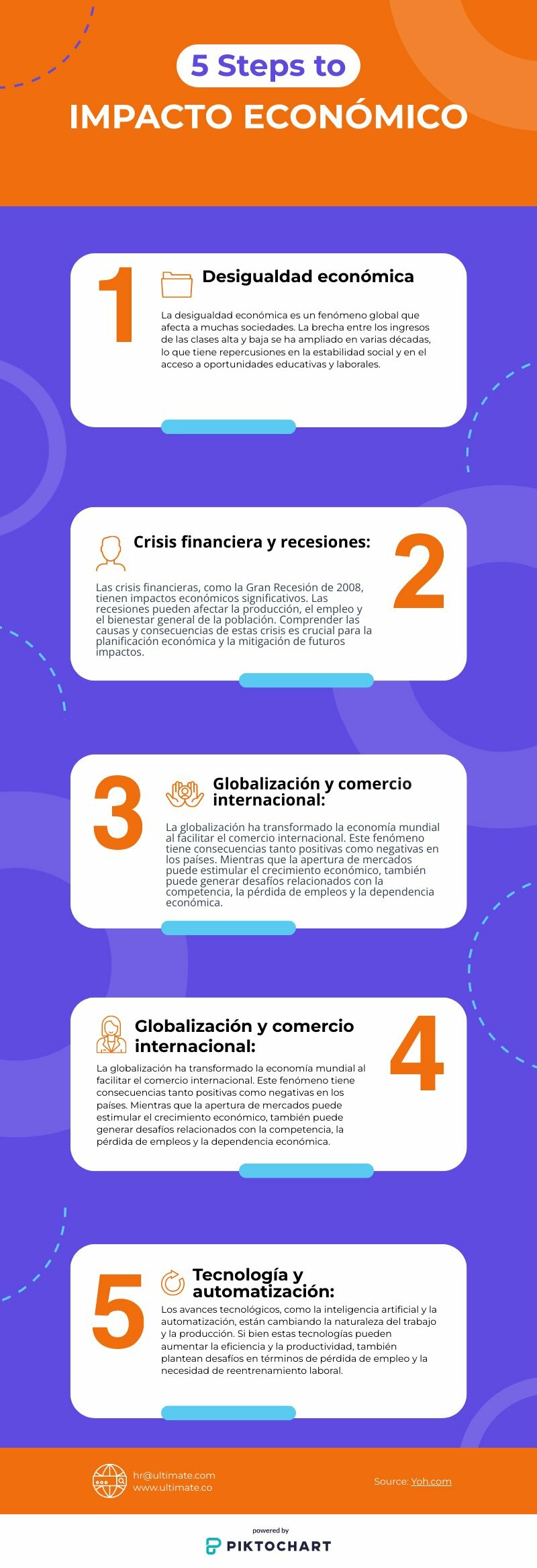 5 Steps to

IMPACTO ECONÓMICO

1

Desigualdad económica

La desigualdad económica es un fenómeno global que afecta a muchas sociedades. La brecha entre los ingresos de las clases alta y baja se ha ampliado en varias décadas, lo que tiene repercusiones en la estabilidad social y en el acceso a oportunidades educativas y laborales.

Crisis financiera y recesiones:

2

Las crisis financieras, como la Gran Recesión de 2008, tienen impactos económicos significativos. Las recesiones pueden afectar la producción, el empleo y el bienestar general de la población. Comprender las causas y consecuencias de estas crisis es crucial para la planificación económica y la mitigación de futuros impactos.

3

Globalización y comercio internacional:

La globalización ha transformado la economía mundial al facilitar el comercio internacional. Este fenómeno tiene consecuencias tanto positivas como negativas en los países. Mientras que la apertura de mercados puede estimular el crecimiento económico, también puede generar desafíos relacionados con la competencia, la pérdida de empleos y la dependencia económica.

Globalización y comercio internacional:

4

La globalización ha transformado la economía mundial al facilitar el comercio internacional. Este fenómeno tiene consecuencias tanto positivas como negativas en los países. Mientras que la apertura de mercados puede estimular el crecimiento económico, también puede generar desafíos relacionados con la competencia, la pérdida de empleos y la dependencia económica.

5

Tecnología y automatización:

Los avances tecnológicos, como la inteligencia artificial y la automatización, están cambiando la naturaleza del trabajo y la producción. Si bien estas tecnologías pueden aumentar la eficiencia y la productividad, también plantean desafíos en términos de pérdida de empleo y la necesidad de reentrenamiento laboral.

hr@ultimate.com
www.ultimate.co

Source: Yoh.com

powered by
PIKTOCHART