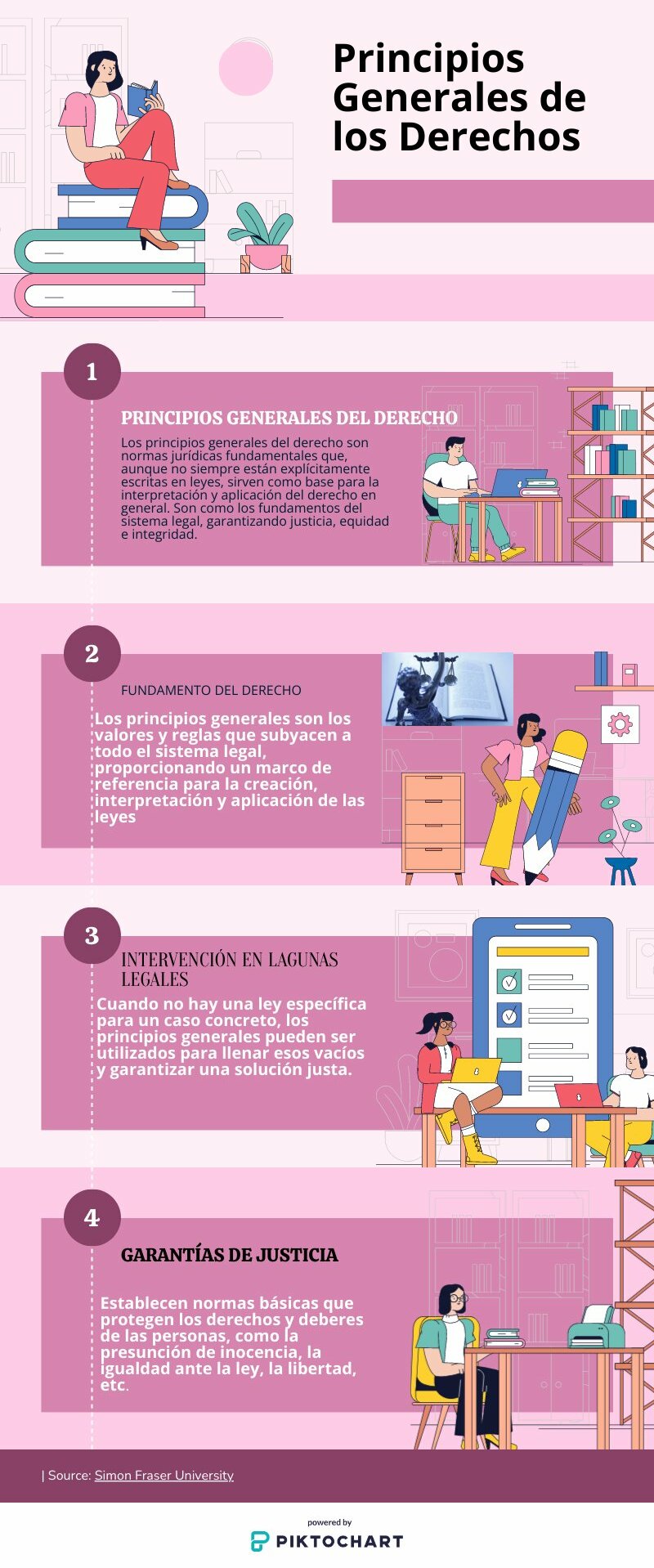 Principios Generales de los Derechos

1

PRINCIPIOS GENERALES DEL DERECHO

Los principios generales del derecho son normas jurídicas fundamentales que, aunque no siempre están explícitamente escritas en leyes, sirven como base para la interpretación y aplicación del derecho en general. Son como los fundamentos del sistema legal, garantizando justicia, equidad e integridad.

2

FUNDAMENTO DEL DERECHO

Los principios generales son los valores y reglas que subyacen a todo el sistema legal, proporcionando un marco de referencia para la creación, interpretación y aplicación de las leyes

3

INTERVENCIÓN EN LAGUNAS LEGALES

Cuando no hay una ley específica para un caso concreto, los principios generales pueden ser utilizados para llenar esos vacíos y garantizar una solución justa.

4

GARANTÍAS DE JUSTICIA

Establecen normas básicas que protegen los derechos y deberes de las personas, como la presunción de inocencia, la igualdad ante la ley, la libertad, etc.

| Source: Simon Fraser University

powered by
PIKTOCHART