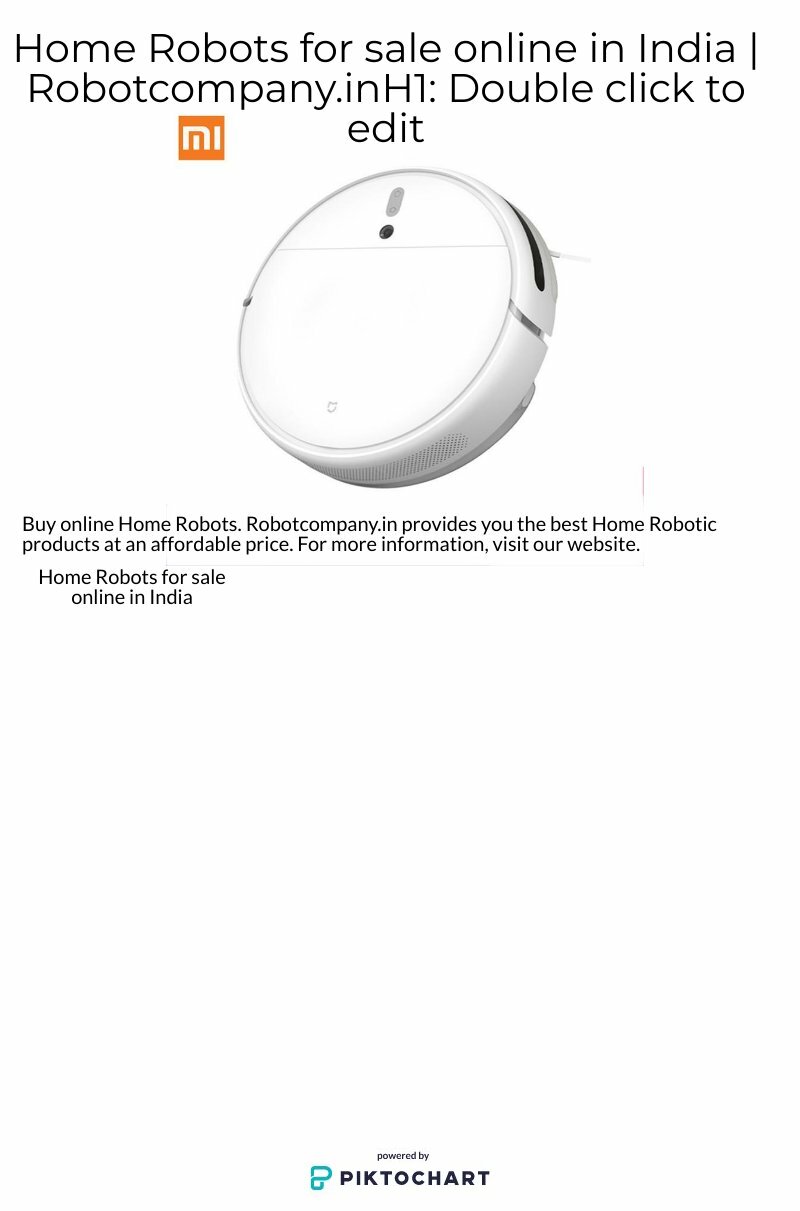 Home Robots for sale online in India | Robotcompany.inH1: Double click to edit

mi

Buy online Home Robots. Robotcompany.in provides you the best Home Robotic products at an affordable price. For more information, visit our website.

Home Robots for sale online in India

powered by
PIKTOCHART