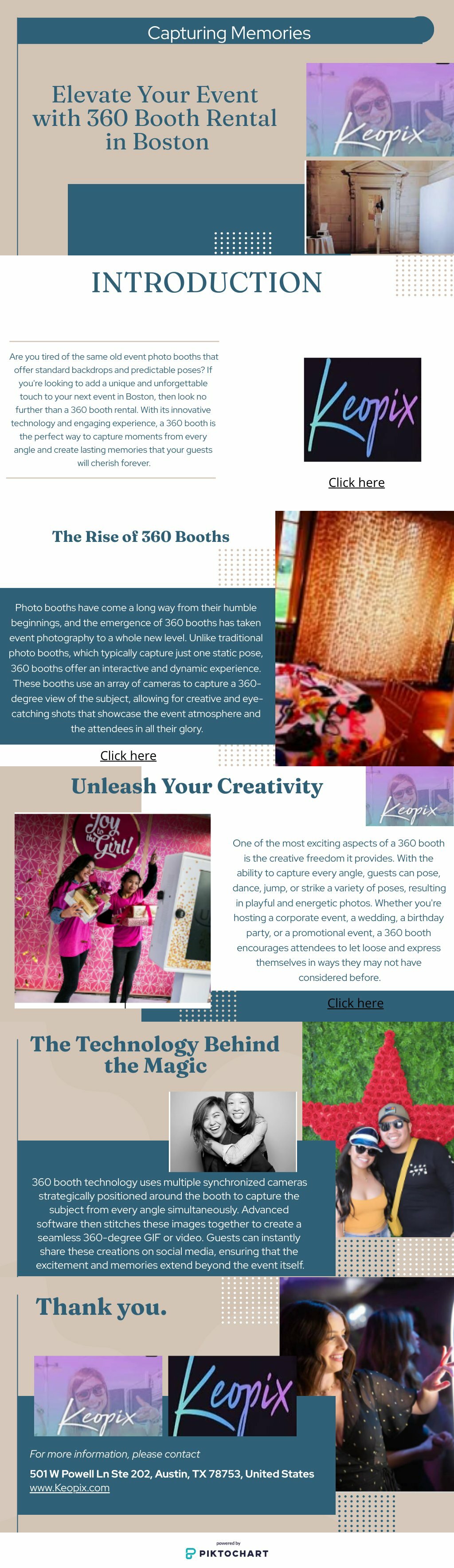 Capturing Memories

Elevate Your Event with 360 Booth Rental in Boston

Keopix

INTRODUCTION

Are you tired of the same old event photo booths that offer standard backdrops and predictable poses? If you're looking to add a unique and unforgettable touch to your next event in Boston, then look no further than a 360 booth rental. With its innovative technology and engaging experience, a 360 booth is the perfect way to capture moments from every angle and create lasting memories that your guests will cherish forever.

Keopix

Click here

The Rise of 360 Booths

Photo booths have come a long way from their humble beginnings, and the emergence of 360 booths has taken event photography to a whole new level. Unlike traditional photo booths, which typically capture just one static pose, 360 booths offer an interactive and dynamic experience. These booths use an array of cameras to capture a 360-degree view of the subject, allowing for creative and eye-catching shots that showcase the event atmosphere and the attendees in all their glory.

Click here

Unleash Your Creativity

Keopix

Joy to the Girl!

One of the most exciting aspects of a 360 booth is the creative freedom it provides. With the ability to capture every angle, guests can pose, dance, jump, or strike a variety of poses, resulting in playful and energetic photos. Whether you're hosting a corporate event, a wedding, a birthday party, or a promotional event, a 360 booth encourages attendees to let loose and express themselves in ways they may not have considered before.

Click here

The Technology Behind the Magic

360 booth technology uses multiple synchronized cameras strategically positioned around the booth to capture the subject from every angle simultaneously. Advanced software then stitches these images together to create a seamless 360-degree GIF or video. Guests can instantly share these creations on social media, ensuring that the excitement and memories extend beyond the event itself.

Thank you.

Keopix

Keopix

For more information, please contact

501 W Powell Ln Ste 202, Austin, TX 78753, United States
www.Keopix.com

powered by
PIKTOCHART