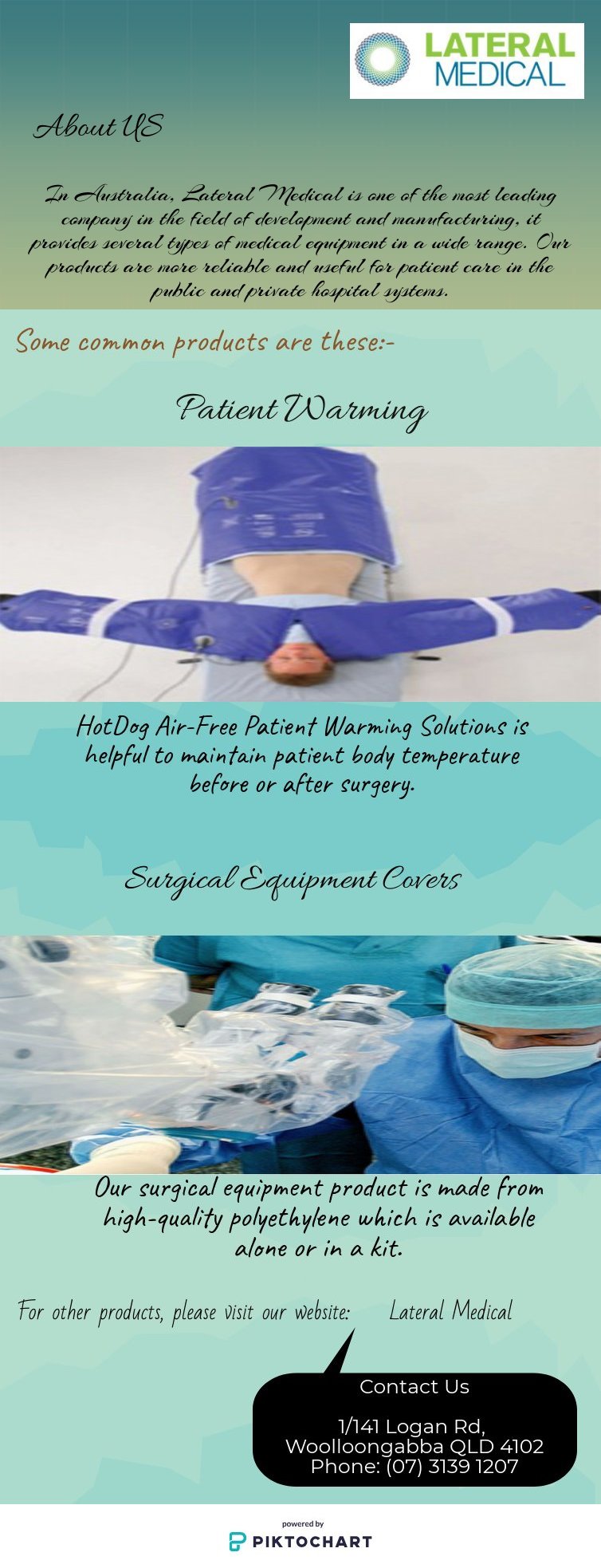 LATERAL MEDICAL

About US

In Australia, Lateral Medical is one of the most leading company in the field of development and manufacturing, it provides several types of medical equipment in a wide range. Our products are more reliable and useful for patient care in the public and private hospital systems.

Some common products are these:-

Patient Warming

HotDog Air-Free Patient Warming Solutions is helpful to maintain patient body temperature before or after surgery.

Surgical Equipment Covers

Our surgical equipment product is made from high-quality polyethylene which is available alone or in a kit.

For other products, please visit our website: Lateral Medical

Contact Us

1/141 Logan Rd, Woolloongabba QLD 4102
Phone: (07) 3139 1207

powered by
PIKTOCHART