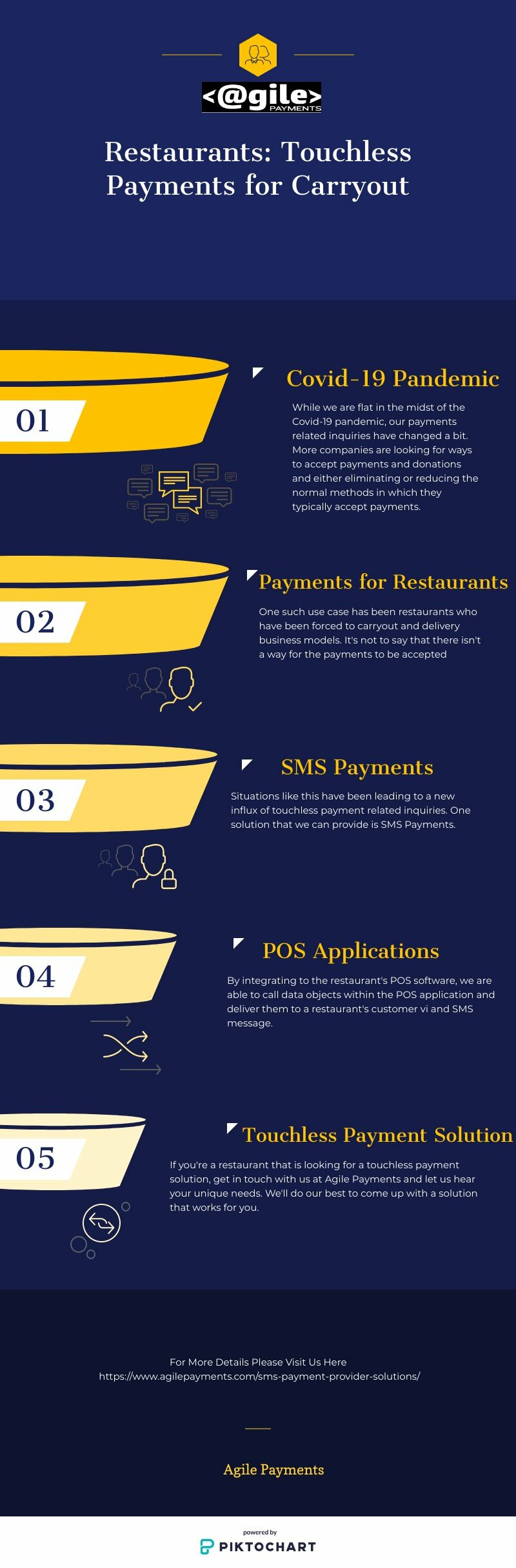 <@gile>
PAYMENTS

Restaurants: Touchless Payments for Carryout

01

Covid-19 Pandemic

While we are flat in the midst of the Covid-19 pandemic, our payments related inquiries have changed a bit. More companies are looking for ways to accept payments and donations and either eliminating or reducing the normal methods in which they typically accept payments.

02

Payments for Restaurants

One such use case has been restaurants who have been forced to carryout and delivery business models. It's not to say that there isn't a way for the payments to be accepted

03

SMS Payments

Situations like this have been leading to a new influx of touchless payment related inquiries. One solution that we can provide is SMS Payments.

04

POS Applications

By integrating to the restaurant's POS software, we are able to call data objects within the POS application and deliver them to a restaurant's customer vi and SMS message.

05

Touchless Payment Solution

If you're a restaurant that is looking for a touchless payment solution, get in touch with us at Agile Payments and let us hear your unique needs. We'll do our best to come up with a solution that works for you.

For More Details Please Visit Us Here
https://www.agilepayments.com/sms-payment-provider-solutions/

Agile Payments

powered by
PIKTOCHART