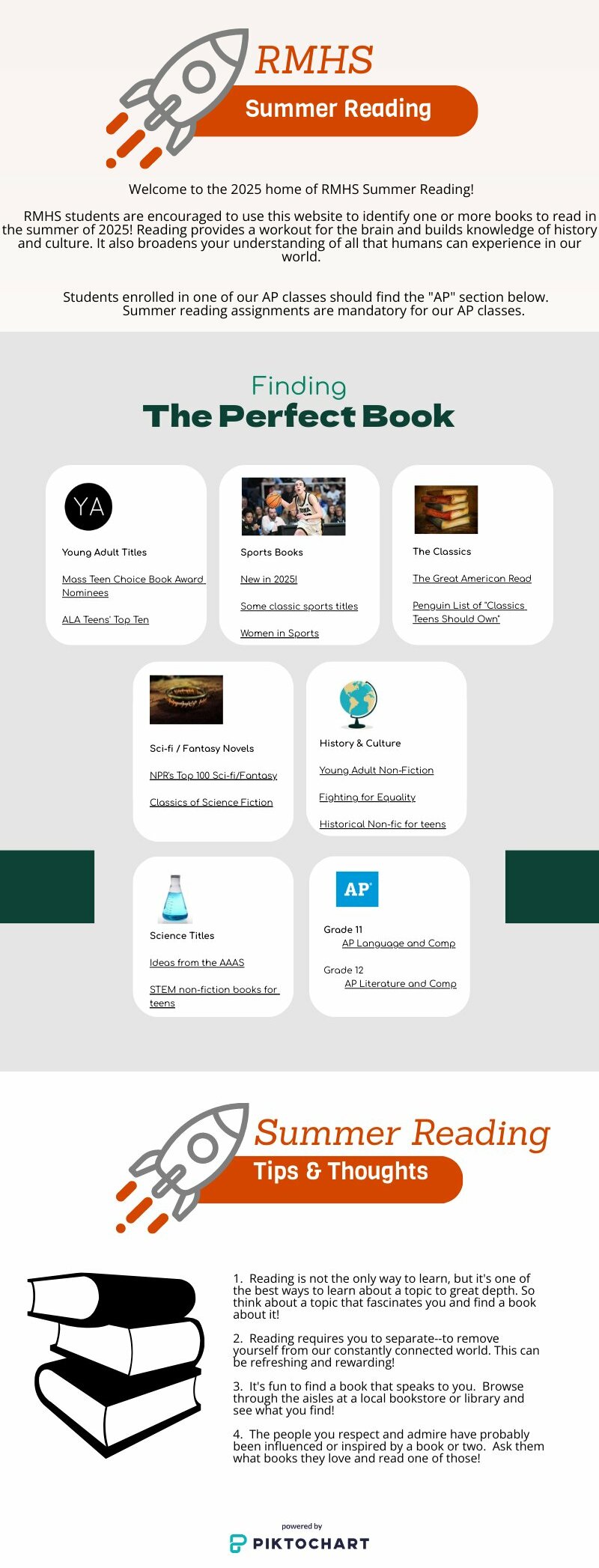 RMHS
Summer Reading

Welcome to the 2025 home of RMHS Summer Reading!

RMHS students are encouraged to use this website to identify one or more books to read in the summer of 2025! Reading provides a workout for the brain and builds knowledge of history and culture. It also broadens your understanding of all that humans can experience in our world.

Students enrolled in one of our AP classes should find the "AP" section below. Summer reading assignments are mandatory for our AP classes.

Finding
The Perfect Book

YA
Young Adult Titles
Mass Teen Choice Book Award Nominees
ALA Teens' Top Ten

Sports Books
New in 2025!
Some classic sports titles
Women in Sports

The Classics
The Great American Read
Penguin List of "Classics Teens Should Own"

Sci-fi / Fantasy Novels
NPR's Top 100 Sci-fi/Fantasy
Classics of Science Fiction

History & Culture
Young Adult Non-Fiction
Fighting for Equality
Historical Non-fic for teens

Science Titles
Ideas from the AAAS
STEM non-fiction books for teens

AP
Grade 11
AP Language and Comp
Grade 12
AP Literature and Comp

Summer Reading
Tips & Thoughts

1. Reading is not the only way to learn, but it's one of the best ways to learn about a topic to great depth. So think about a topic that fascinates you and find a book about it!

2. Reading requires you to separate--to remove yourself from our constantly connected world. This can be refreshing and rewarding!

3. It's fun to find a book that speaks to you. Browse through the aisles at a local bookstore or library and see what you find!

4. The people you respect and admire have probably been influenced or inspired by a book or two. Ask them what books they love and read one of those!

powered by
PIKTOCHART