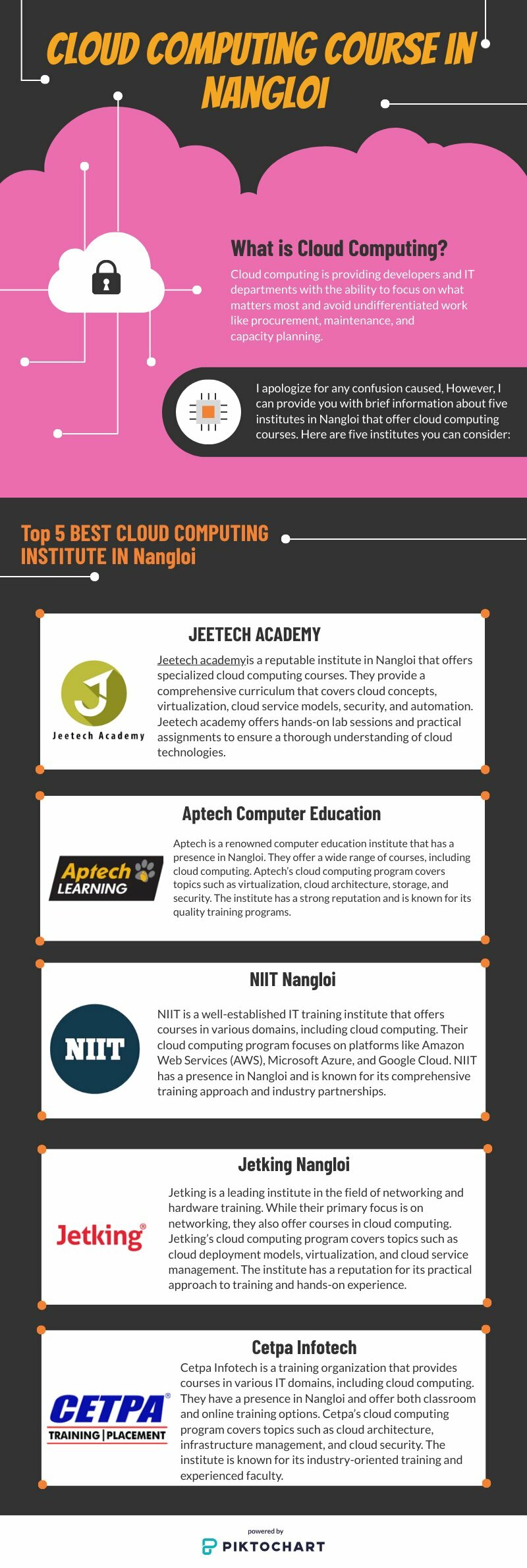 CLOUD COMPUTING COURSE IN NANGLOI

What is Cloud Computing?

Cloud computing is providing developers and IT departments with the ability to focus on what matters most and avoid undifferentiated work like procurement, maintenance, and capacity planning.

I apologize for any confusion caused, However, I can provide you with brief information about five institutes in Nangloi that offer cloud computing courses. Here are five institutes you can consider:

Top 5 BEST CLOUD COMPUTING INSTITUTE IN Nangloi

JEETECH ACADEMY

Jeetech Academy

Jeetech academyis a reputable institute in Nangloi that offers specialized cloud computing courses. They provide a comprehensive curriculum that covers cloud concepts, virtualization, cloud service models, security, and automation. Jeetech academy offers hands-on lab sessions and practical assignments to ensure a thorough understanding of cloud technologies.

Aptech Computer Education

Aptech LEARNING

Aptech is a renowned computer education institute that has a presence in Nangloi. They offer a wide range of courses, including cloud computing. Aptech's cloud computing program covers topics such as virtualization, cloud architecture, storage, and security. The institute has a strong reputation and is known for its quality training programs.

NIIT Nangloi

NIIT

NIIT is a well-established IT training institute that offers courses in various domains, including cloud computing. Their cloud computing program focuses on platforms like Amazon Web Services (AWS), Microsoft Azure, and Google Cloud. NIIT has a presence in Nangloi and is known for its comprehensive training approach and industry partnerships.

Jetking Nangloi

Jetking®

Jetking is a leading institute in the field of networking and hardware training. While their primary focus is on networking, they also offer courses in cloud computing. Jetking's cloud computing program covers topics such as cloud deployment models, virtualization, and cloud service management. The institute has a reputation for its practical approach to training and hands-on experience.

Cetpa Infotech

CETPA® TRAINING | PLACEMENT

Cetpa Infotech is a training organization that provides courses in various IT domains, including cloud computing. They have a presence in Nangloi and offer both classroom and online training options. Cetpa's cloud computing program covers topics such as cloud architecture, infrastructure management, and cloud security. The institute is known for its industry-oriented training and experienced faculty.

powered by
PIKTOCHART