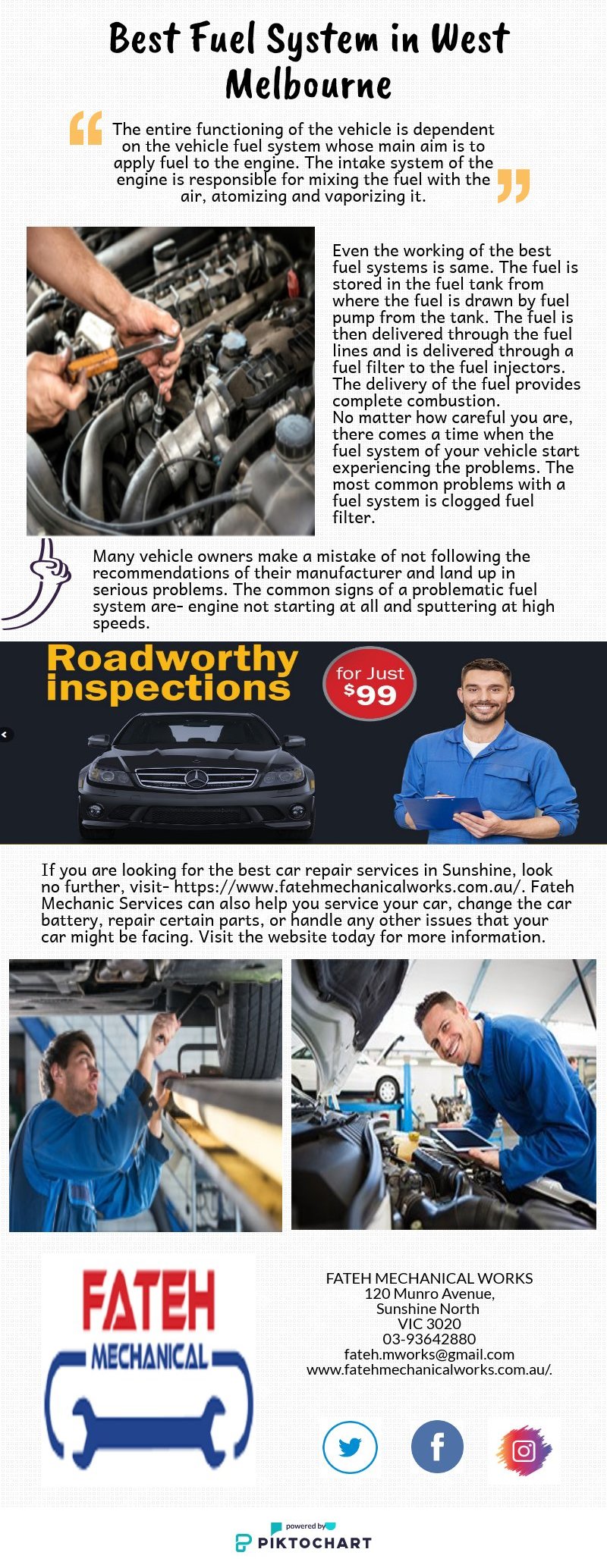 Best Fuel System in West Melbourne

The entire functioning of the vehicle is dependent on the vehicle fuel system whose main aim is to apply fuel to the engine. The intake system of the engine is responsible for mixing the fuel with the air, atomizing and vaporizing it.

Even the working of the best fuel systems is same. The fuel is stored in the fuel tank from where the fuel is drawn by fuel pump from the tank. The fuel is then delivered through the fuel lines and is delivered through a fuel filter to the fuel injectors. The delivery of the fuel provides complete combustion.
No matter how careful you are, there comes a time when the fuel system of your vehicle start experiencing the problems. The most common problems with a fuel system is clogged fuel filter.

Many vehicle owners make a mistake of not following the recommendations of their manufacturer and land up in serious problems. The common signs of a problematic fuel system are- engine not starting at all and sputtering at high speeds.

Roadworthy inspections

for Just $99

If you are looking for the best car repair services in Sunshine, look no further, visit- https://www.fatehmechanicalworks.com.au/. Fateh Mechanic Services can also help you service your car, change the car battery, repair certain parts, or handle any other issues that your car might be facing. Visit the website today for more information.

FATEH MECHANICAL

FATEH MECHANICAL WORKS
120 Munro Avenue,
Sunshine North
VIC 3020
03-93642880
fateh.mworks@gmail.com
www.fatehmechanicalworks.com.au/.

powered by
PIKTOCHART