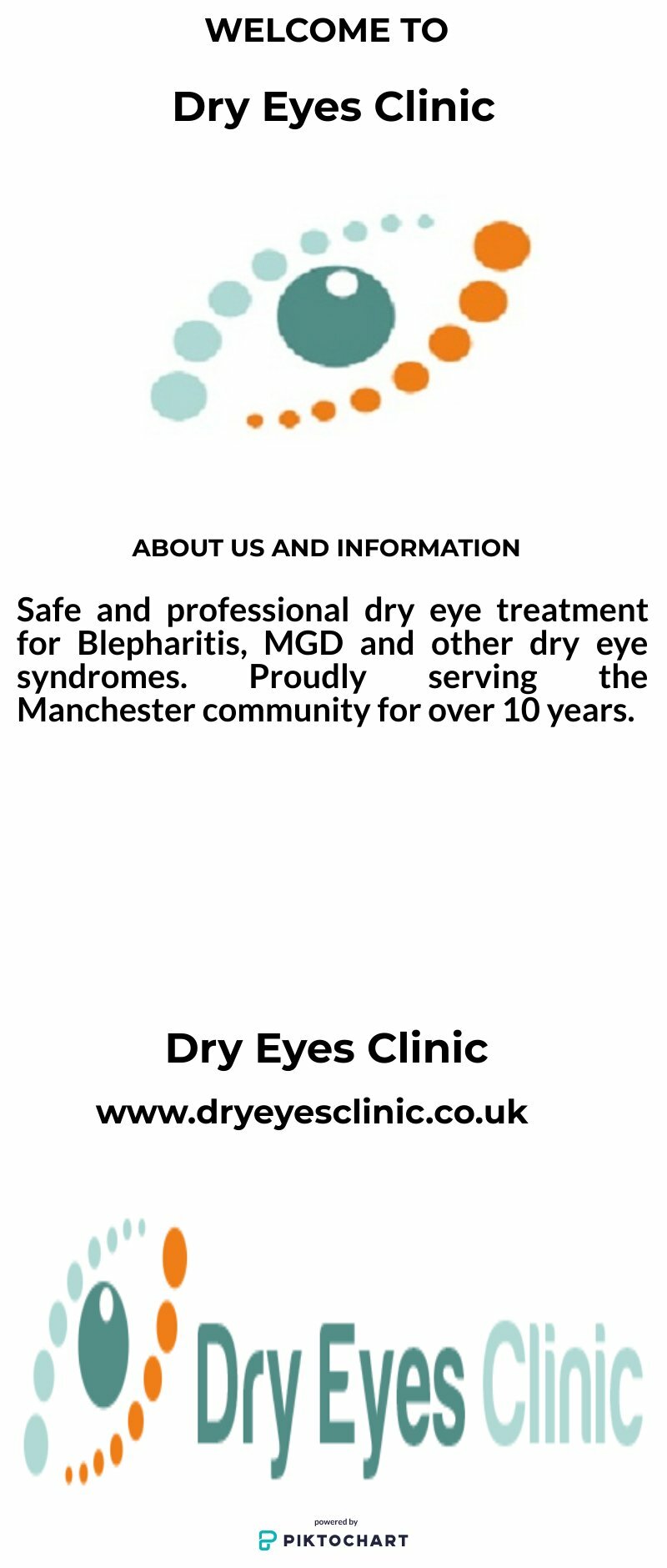 WELCOME TO

Dry Eyes Clinic

ABOUT US AND INFORMATION

Safe and professional dry eye treatment for Blepharitis, MGD and other dry eye syndromes. Proudly serving the Manchester community for over 10 years.

Dry Eyes Clinic

www.dryeyesclinic.co.uk

Dry Eyes Clinic

powered by

PIKTOCHART