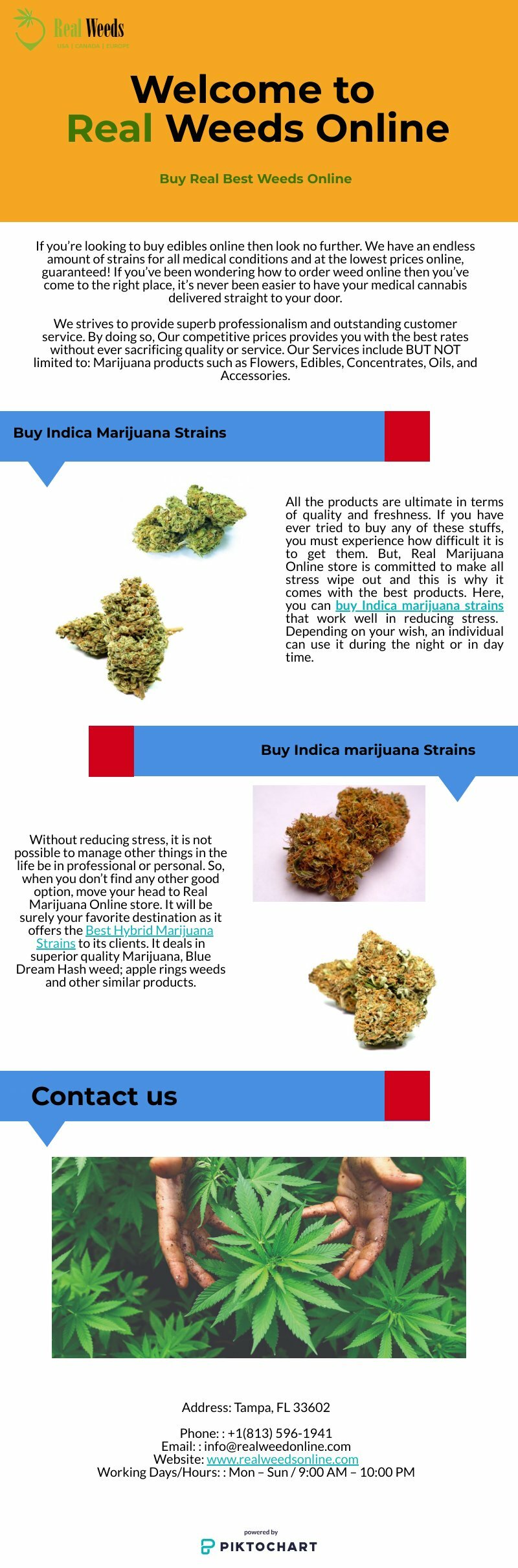 Real Weeds
USA | CANADA | EUROPE

Welcome to Real Weeds Online

Buy Real Best Weeds Online

If you're looking to buy edibles online then look no further. We have an endless amount of strains for all medical conditions and at the lowest prices online, guaranteed! If you've been wondering how to order weed online then you've come to the right place, it's never been easier to have your medical cannabis delivered straight to your door.

We strives to provide superb professionalism and outstanding customer service. By doing so, Our competitive prices provides you with the best rates without ever sacrificing quality or service. Our Services include BUT NOT limited to: Marijuana products such as Flowers, Edibles, Concentrates, Oils, and Accessories.

Buy Indica Marijuana Strains

All the products are ultimate in terms of quality and freshness. If you have ever tried to buy any of these stuffs, you must experience how difficult it is to get them. But, Real Marijuana Online store is committed to make all stress wipe out and this is why it comes with the best products. Here, you can buy Indica marijuana strains that work well in reducing stress. Depending on your wish, an individual can use it during the night or in day time.

Buy Indica marijuana Strains

Without reducing stress, it is not possible to manage other things in the life be in professional or personal. So, when you don't find any other good option, move your head to Real Marijuana Online store. It will be surely your favorite destination as it offers the Best Hybrid Marijuana Strains to its clients. It deals in superior quality Marijuana, Blue Dream Hash weed; apple rings weeds and other similar products.

Contact us

Address: Tampa, FL 33602

Phone: : +1(813) 596-1941
Email: : info@realweedonline.com
Website: www.realweedsonline.com
Working Days/Hours: : Mon – Sun / 9:00 AM – 10:00 PM

powered by
PIKTOCHART