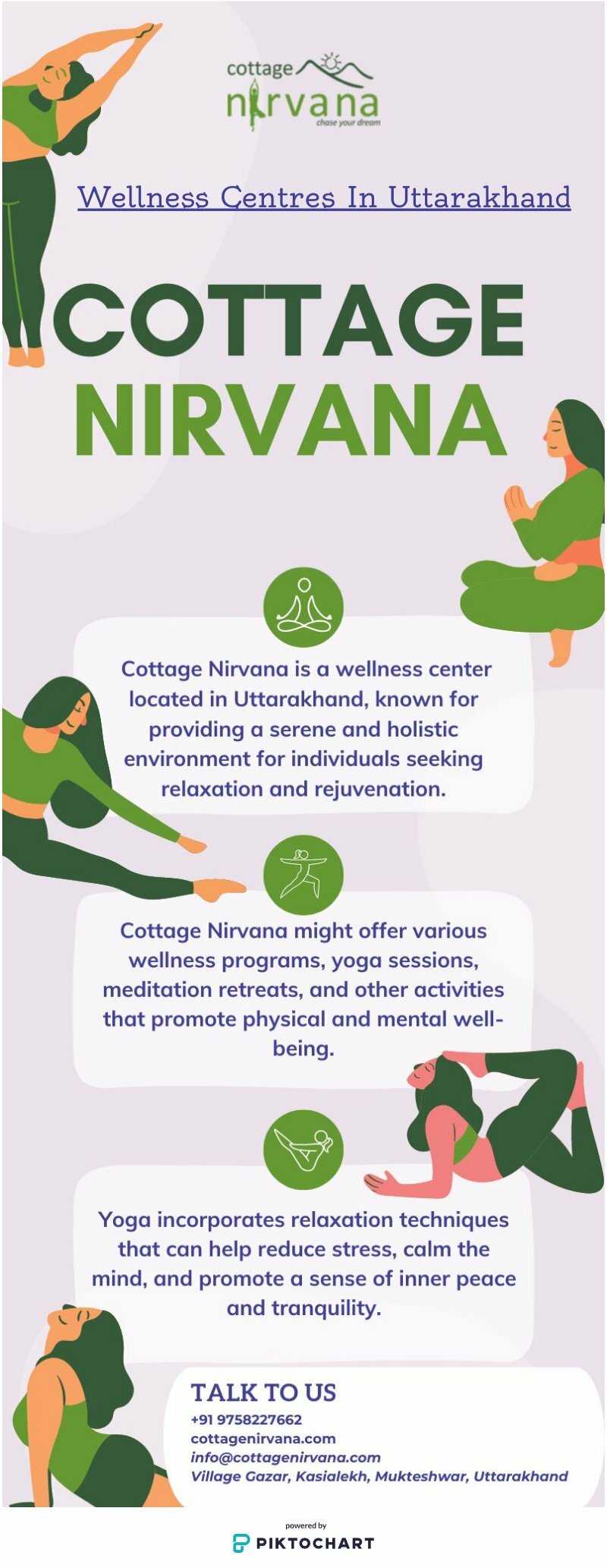 cottage nirvana
chase your dream

Wellness Centres In Uttarakhand

COTTAGE NIRVANA

Cottage Nirvana is a wellness center located in Uttarakhand, known for providing a serene and holistic environment for individuals seeking relaxation and rejuvenation.

Cottage Nirvana might offer various wellness programs, yoga sessions, meditation retreats, and other activities that promote physical and mental well-being.

Yoga incorporates relaxation techniques that can help reduce stress, calm the mind, and promote a sense of inner peace and tranquility.

TALK TO US
+91 9758227662
cottagenirvana.com
info@cottagenirvana.com
Village Gazar, Kasialekh, Mukteshwar, Uttarakhand

powered by
PIKTOCHART