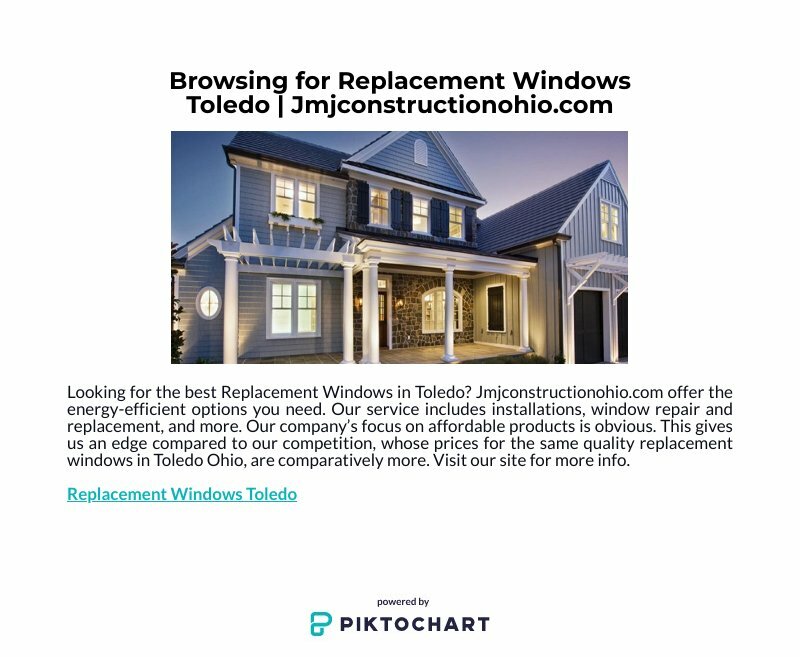 Browsing for Replacement Windows Toledo | Jmjconstructionohio.com

Looking for the best Replacement Windows in Toledo? Jmjconstructionohio.com offer the energy-efficient options you need. Our service includes installations, window repair and replacement, and more. Our company's focus on affordable products is obvious. This gives us an edge compared to our competition, whose prices for the same quality replacement windows in Toledo Ohio, are comparatively more. Visit our site for more info.

Replacement Windows Toledo

powered by
PIKTOCHART