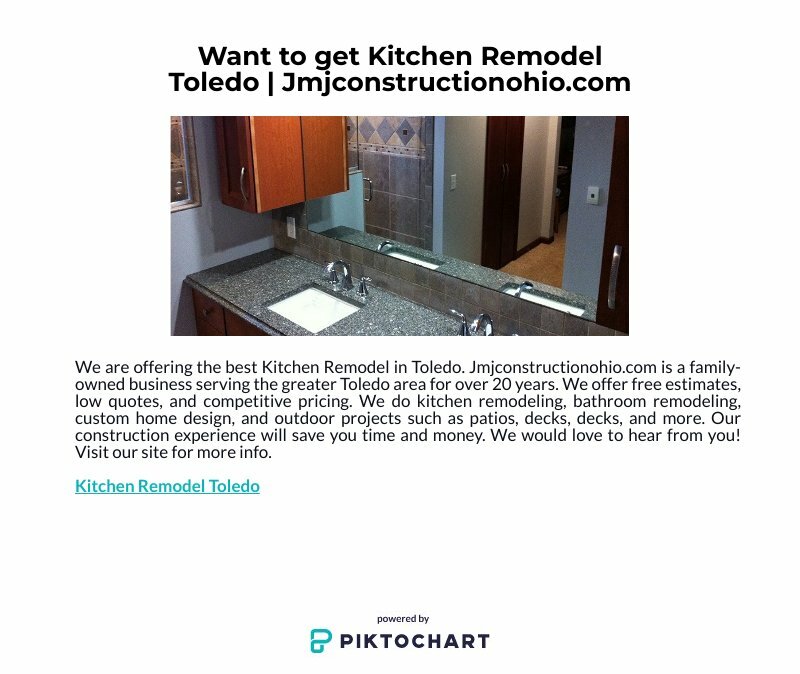 Want to get Kitchen Remodel Toledo | Jmjconstructionohio.com

We are offering the best Kitchen Remodel in Toledo. Jmjconstructionohio.com is a family-owned business serving the greater Toledo area for over 20 years. We offer free estimates, low quotes, and competitive pricing. We do kitchen remodeling, bathroom remodeling, custom home design, and outdoor projects such as patios, decks, decks, and more. Our construction experience will save you time and money. We would love to hear from you! Visit our site for more info.

Kitchen Remodel Toledo

powered by
PIKTOCHART