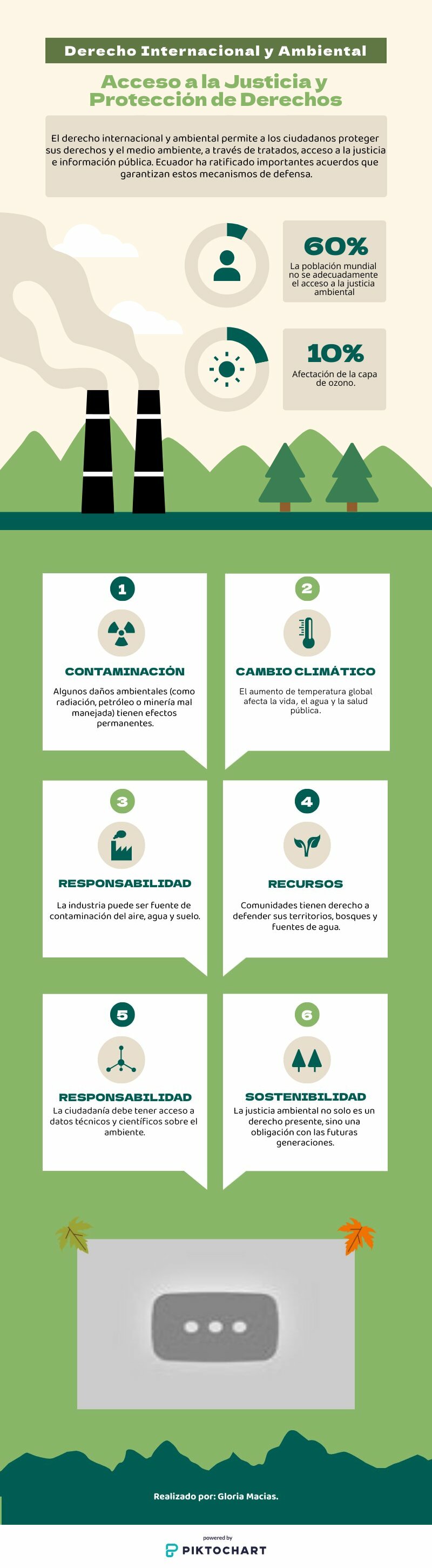 Derecho Internacional y Ambiental

Acceso a la Justicia y Protección de Derechos

El derecho internacional y ambiental permite a los ciudadanos proteger sus derechos y el medio ambiente, a través de tratados, acceso a la justicia e información pública. Ecuador ha ratificado importantes acuerdos que garantizan estos mecanismos de defensa.

60%
La población mundial no se adecuadamente el acceso a la justicia ambiental

10%
Afectación de la capa de ozono.

1
CONTAMINACIÓN
Algunos daños ambientales (como radiación, petróleo o minería mal manejada) tienen efectos permanentes.

2
CAMBIO CLIMÁTICO
El aumento de temperatura global afecta la vida, el agua y la salud pública.

3
RESPONSABILIDAD
La industria puede ser fuente de contaminación del aire, agua y suelo.

4
RECURSOS
Comunidades tienen derecho a defender sus territorios, bosques y fuentes de agua.

5
RESPONSABILIDAD
La ciudadanía debe tener acceso a datos técnicos y científicos sobre el ambiente.

6
SOSTENIBILIDAD
La justicia ambiental no solo es un derecho presente, sino una obligación con las futuras generaciones.

Realizado por: Gloria Macias.

powered by
PIKTOCHART